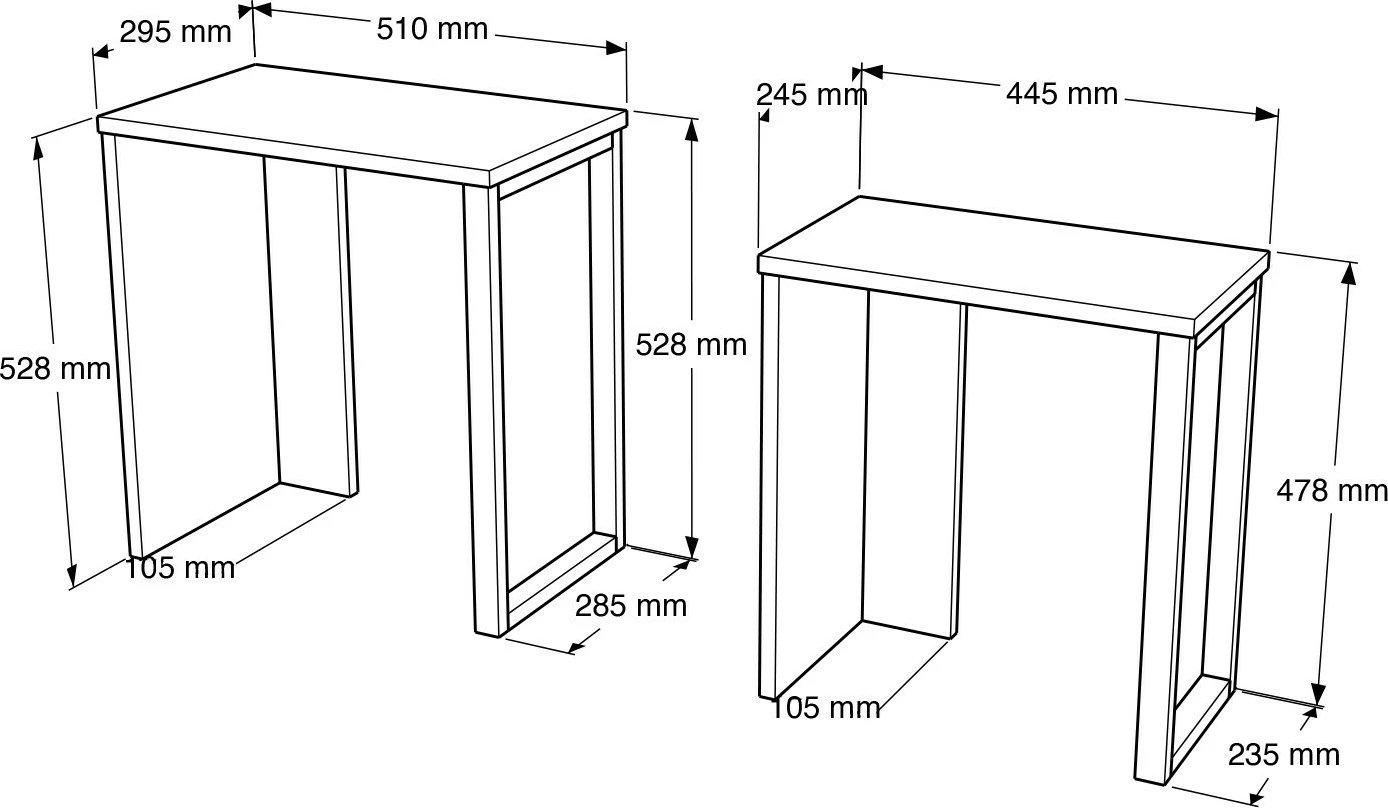 295 mm
510 mm
528 mm
528 mm
105 mm
285 mm
245 mm
445 mm
478 mm
105 mm
235 mm