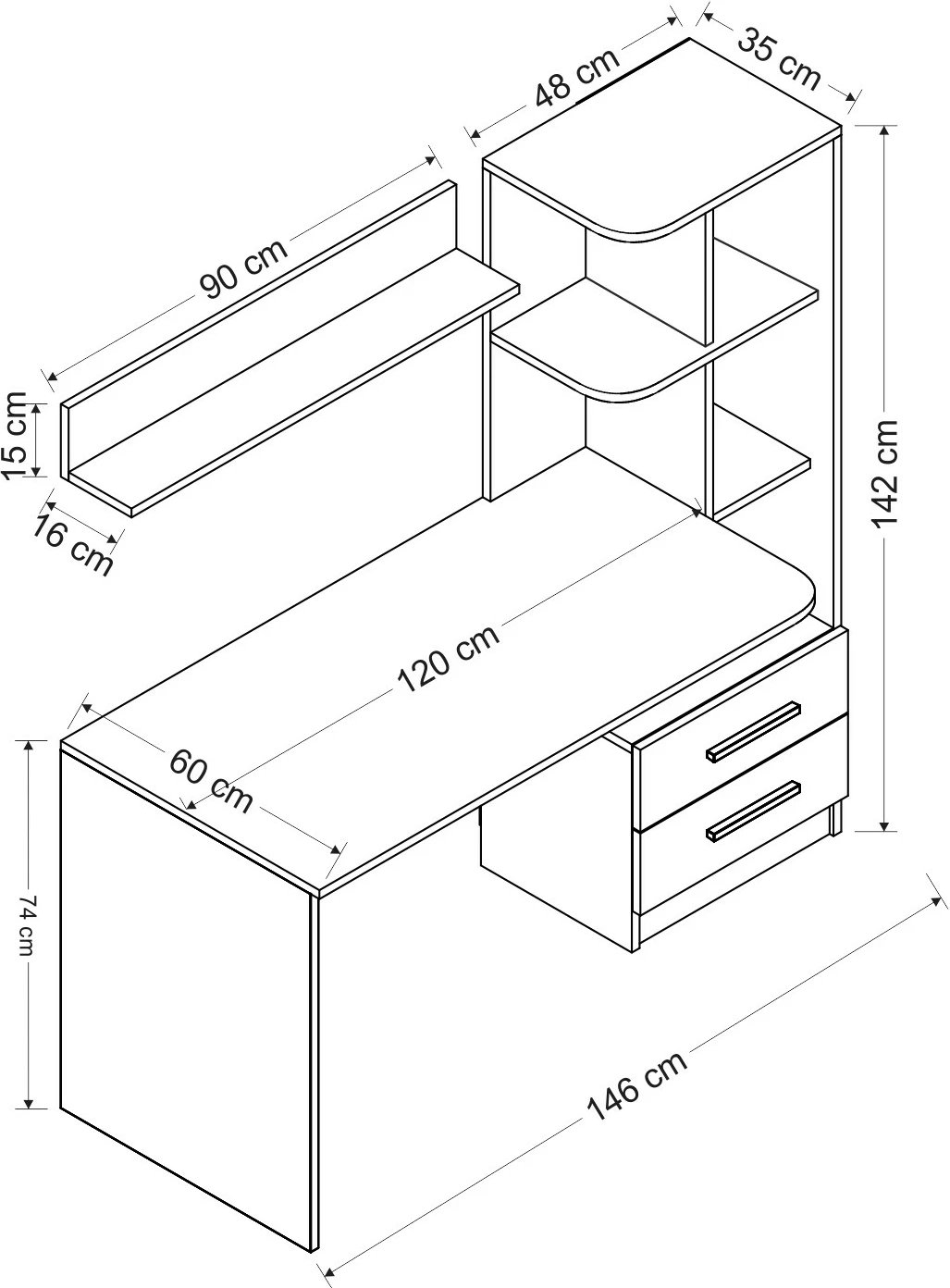 48 cm
35 cm
90 cm
15 cm
16 cm
142 cm
120 cm
60 cm
74 cm
146 cm