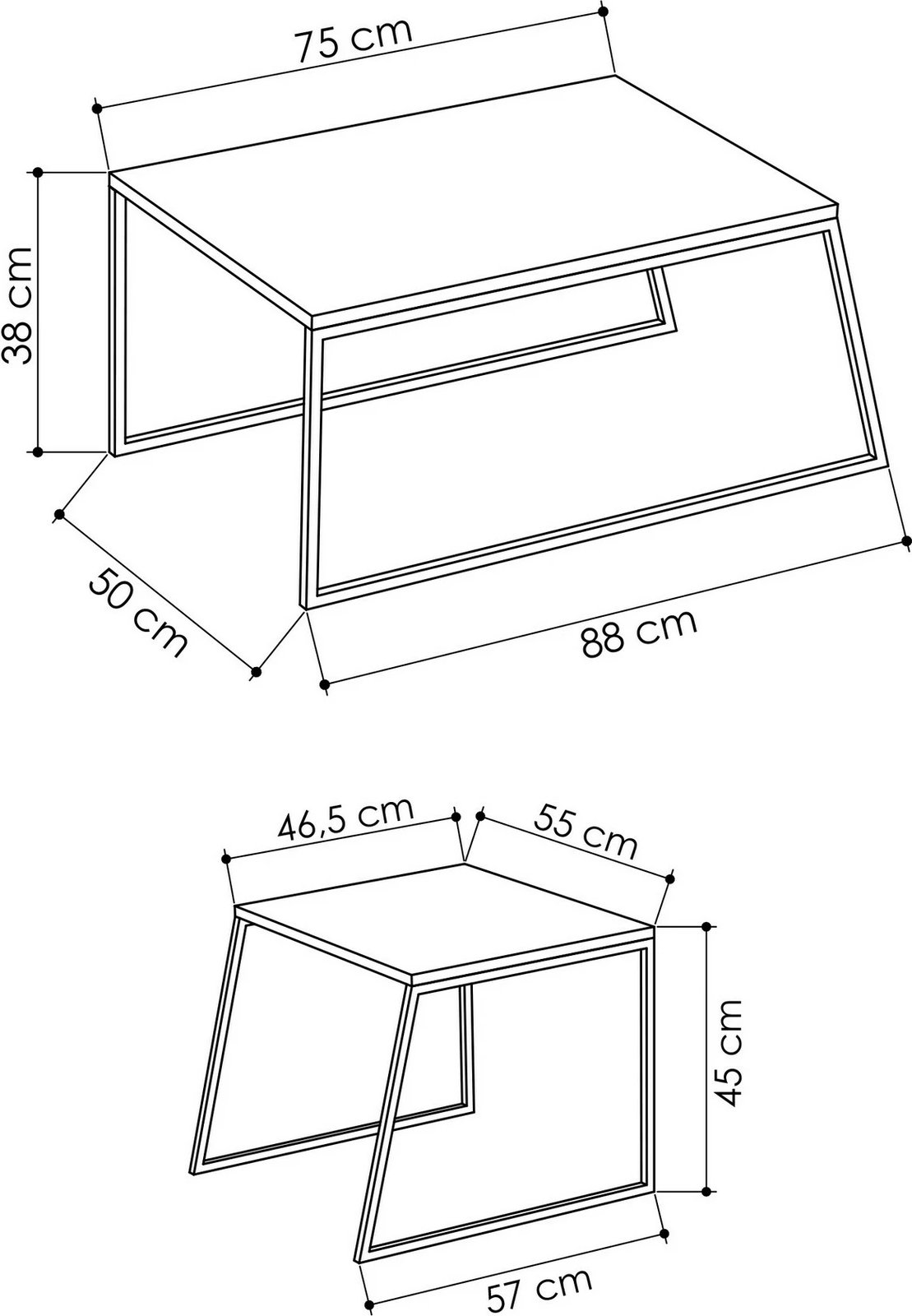 75 cm

38 cm

50 cm

88 cm

46,5 cm

55 cm

45 cm

57 cm