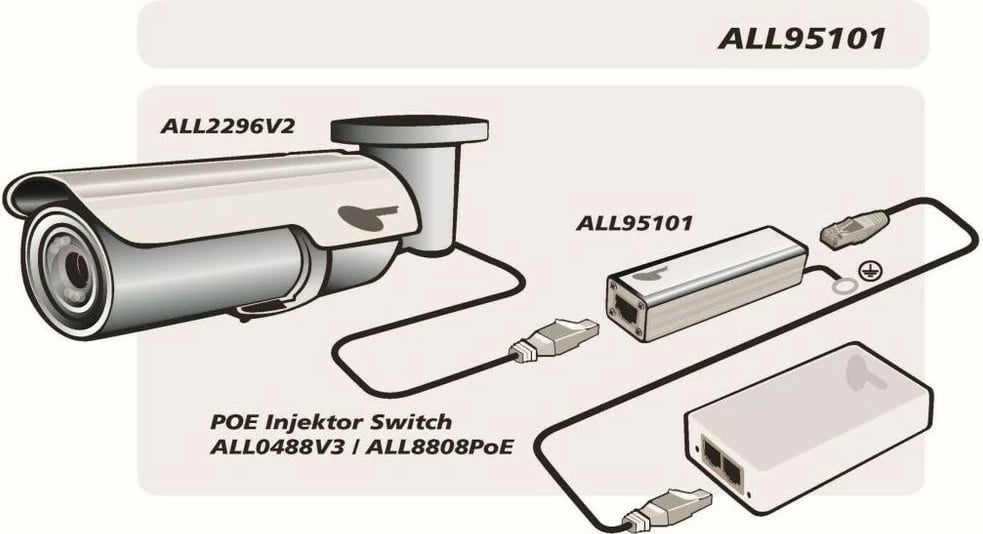 ALL95101

ALL2296V2

ALL95101

POE Injektor Switch
ALL0488V3 / ALL8808PoE