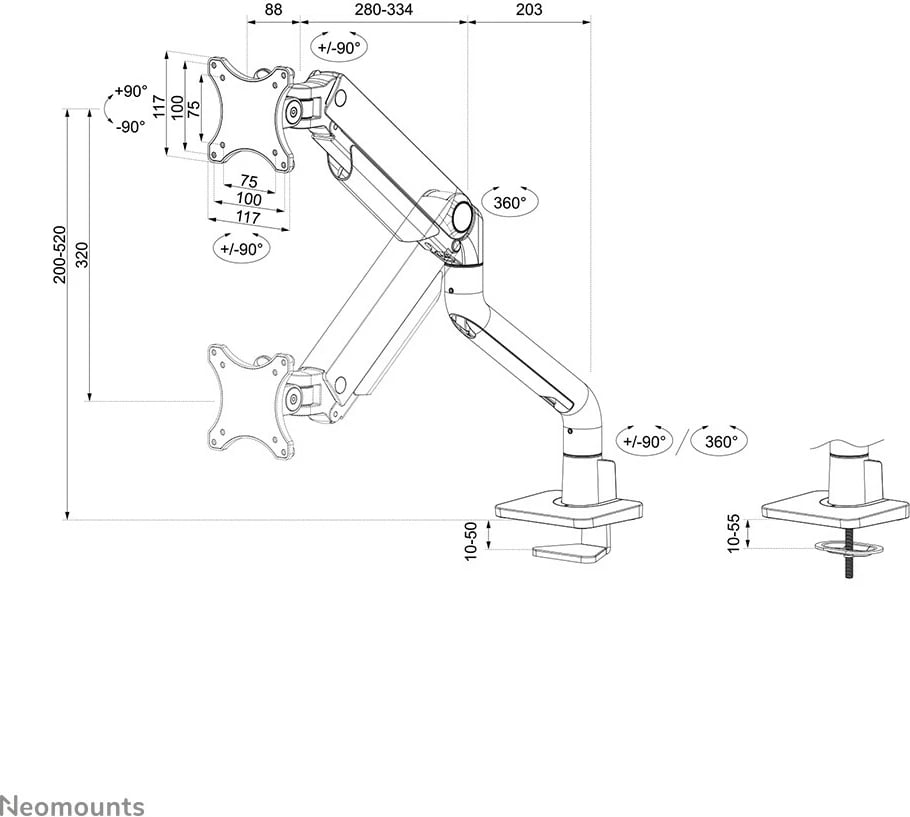 88
280-334
203
+/-90°
+90°
-90°
117
100
75
75
100
117
+/-90°
360°
200-520
320
+/-90°
360°
10-50
10-55
Neomounts