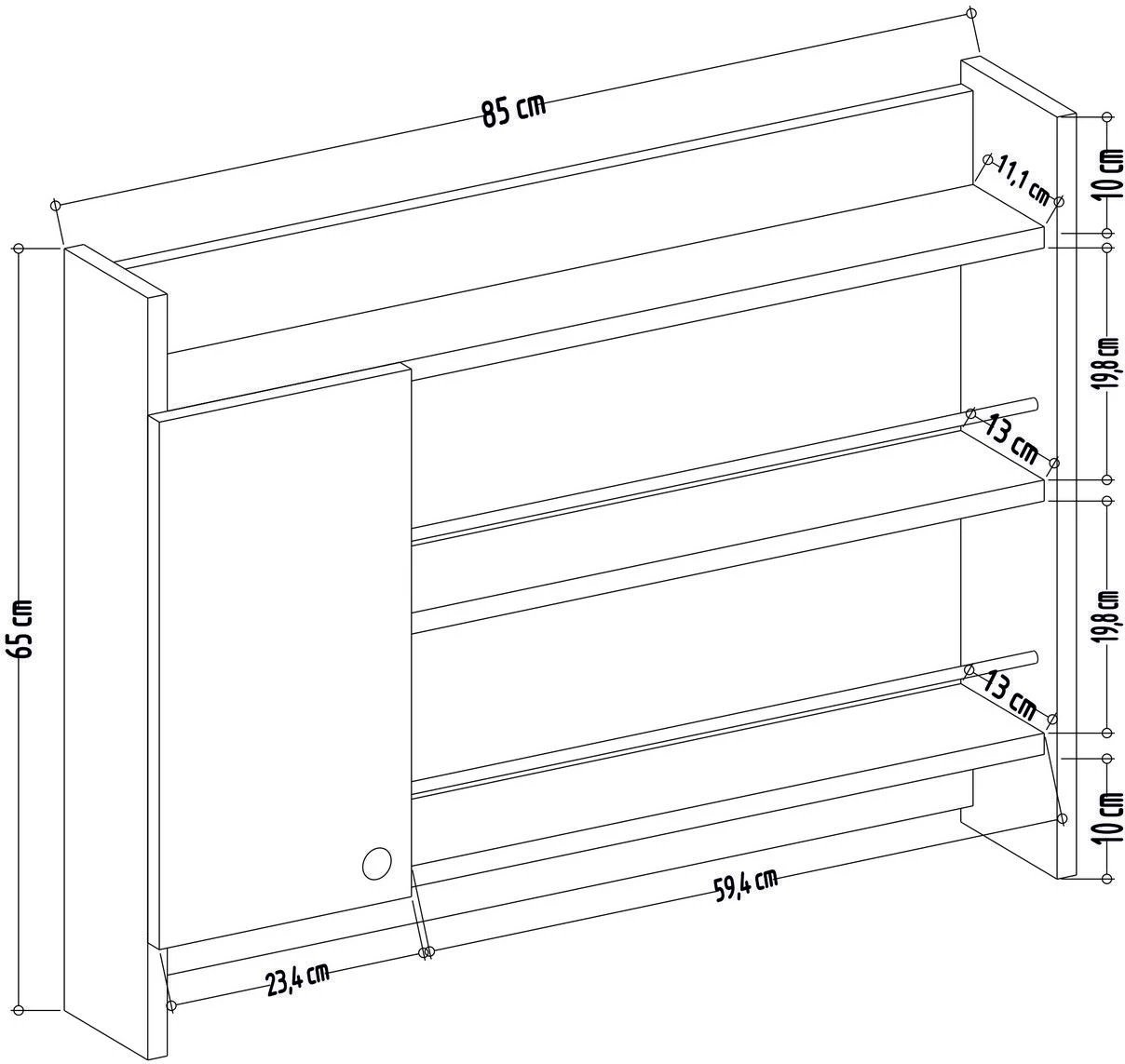 85 cm
11,1 cm
10 cm
19,8 cm
13 cm
19,8 cm
13 cm
10 cm
65 cm
59,4 cm
23,4 cm