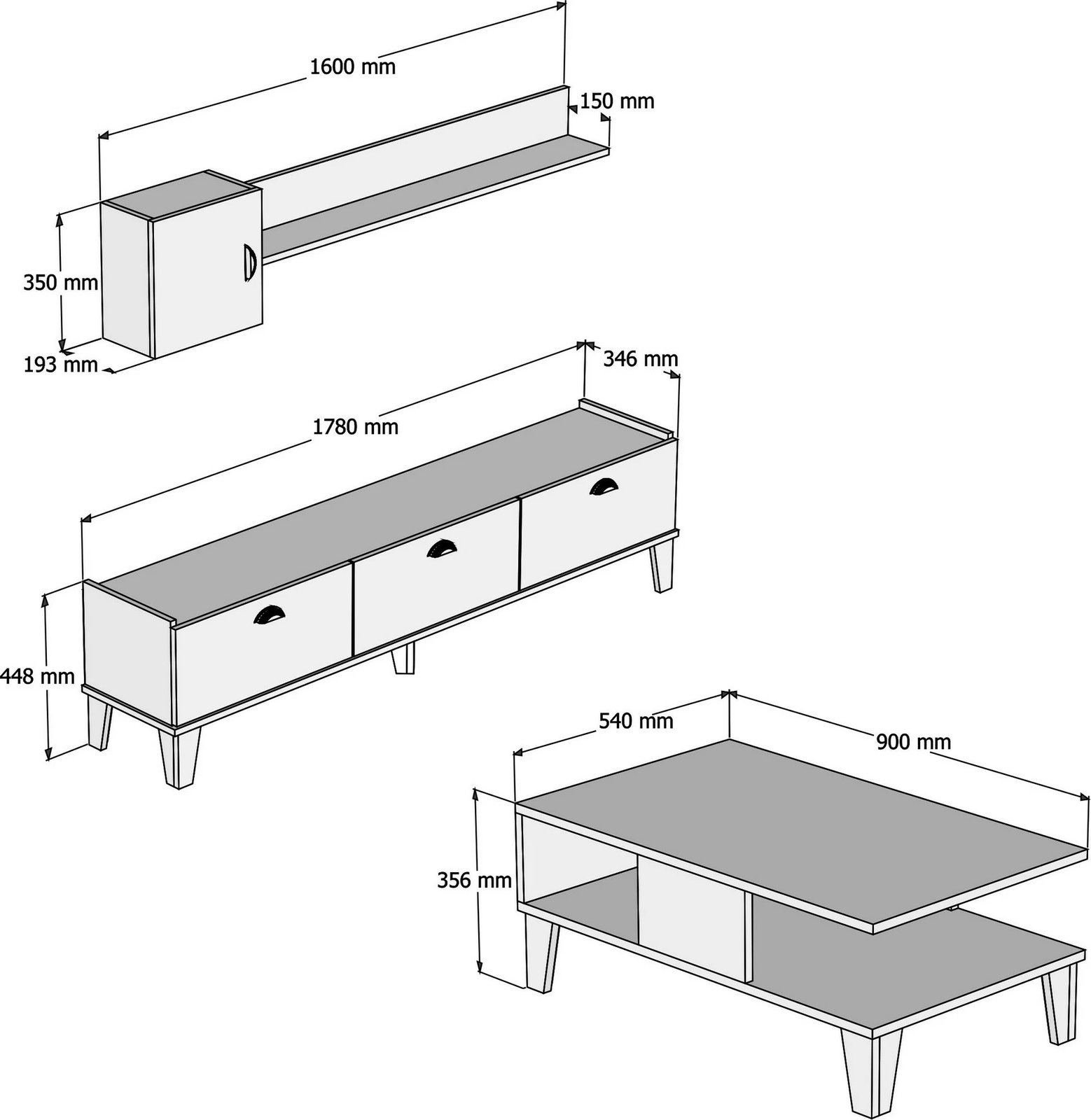 1600 mm
150 mm
350 mm
193 mm
346 mm
1780 mm
448 mm
540 mm
900 mm
356 mm