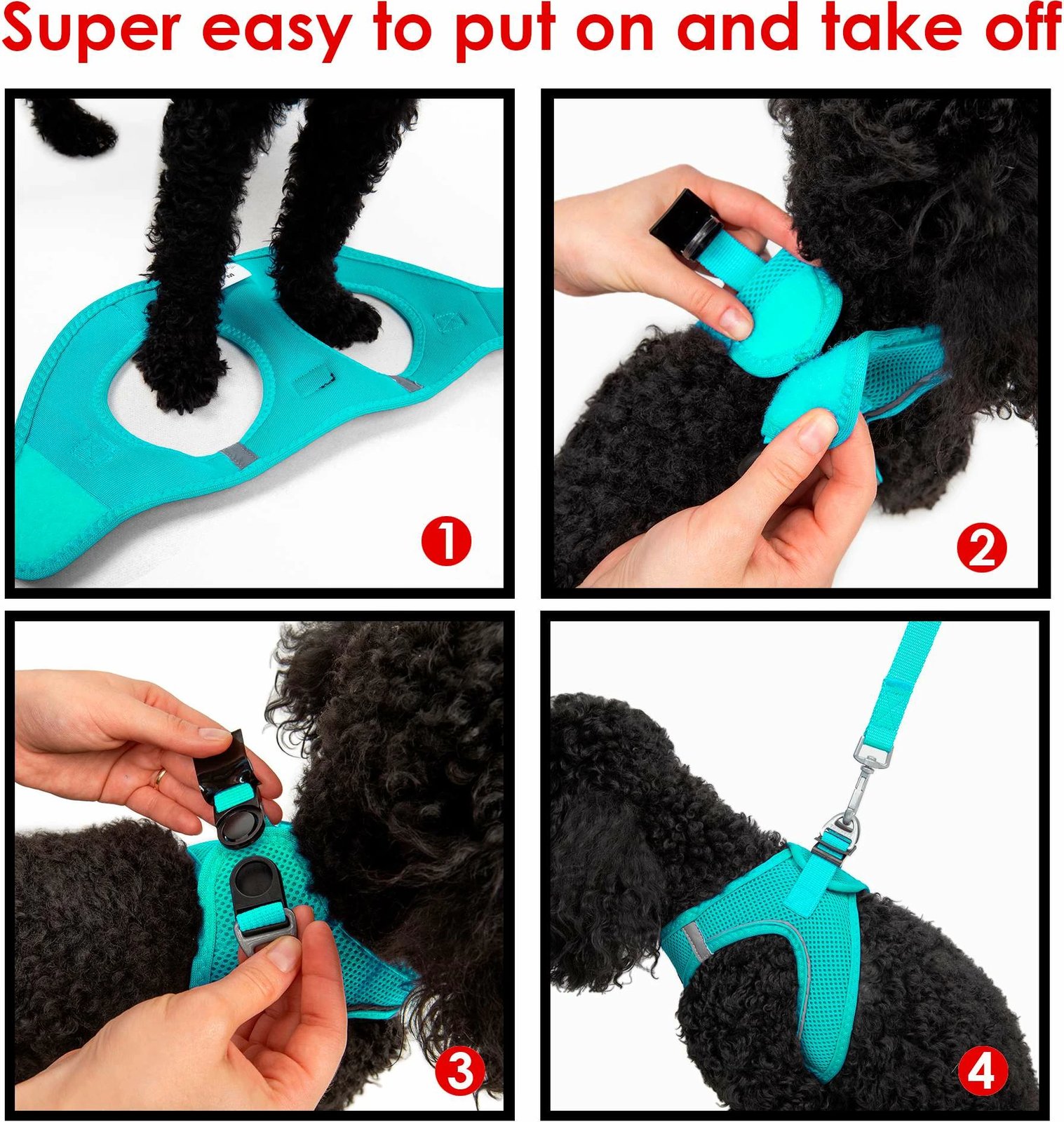 Super easy to put on and take off

1

2

3

4