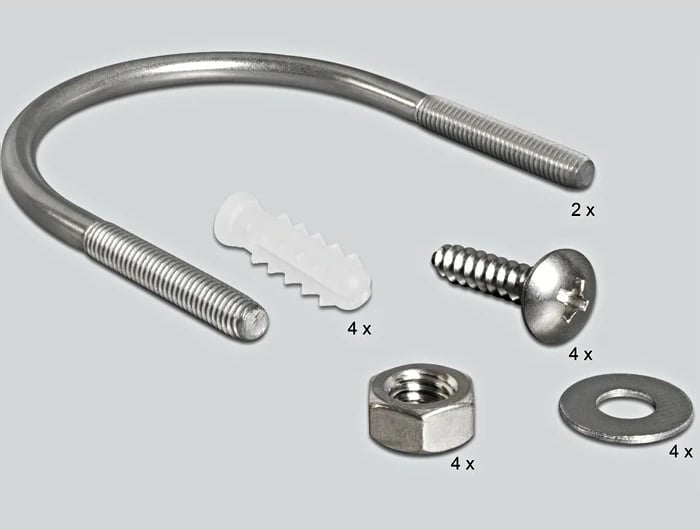 2 x

4 x

4 x

4 x

4 x