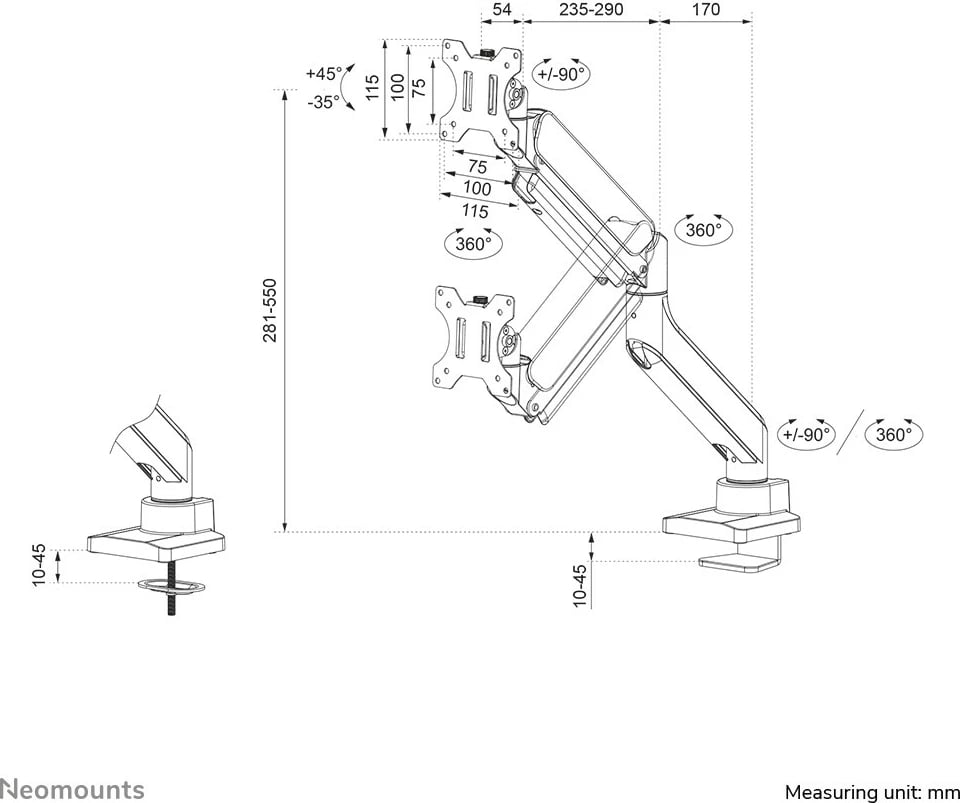 54
235-290
170
+45°
-35°
115
100
75
+/-90°
75
100
115
360°
360°
281-550
+/-90°
360°
10-45
10-45
Neomounts
Measuring unit: mm