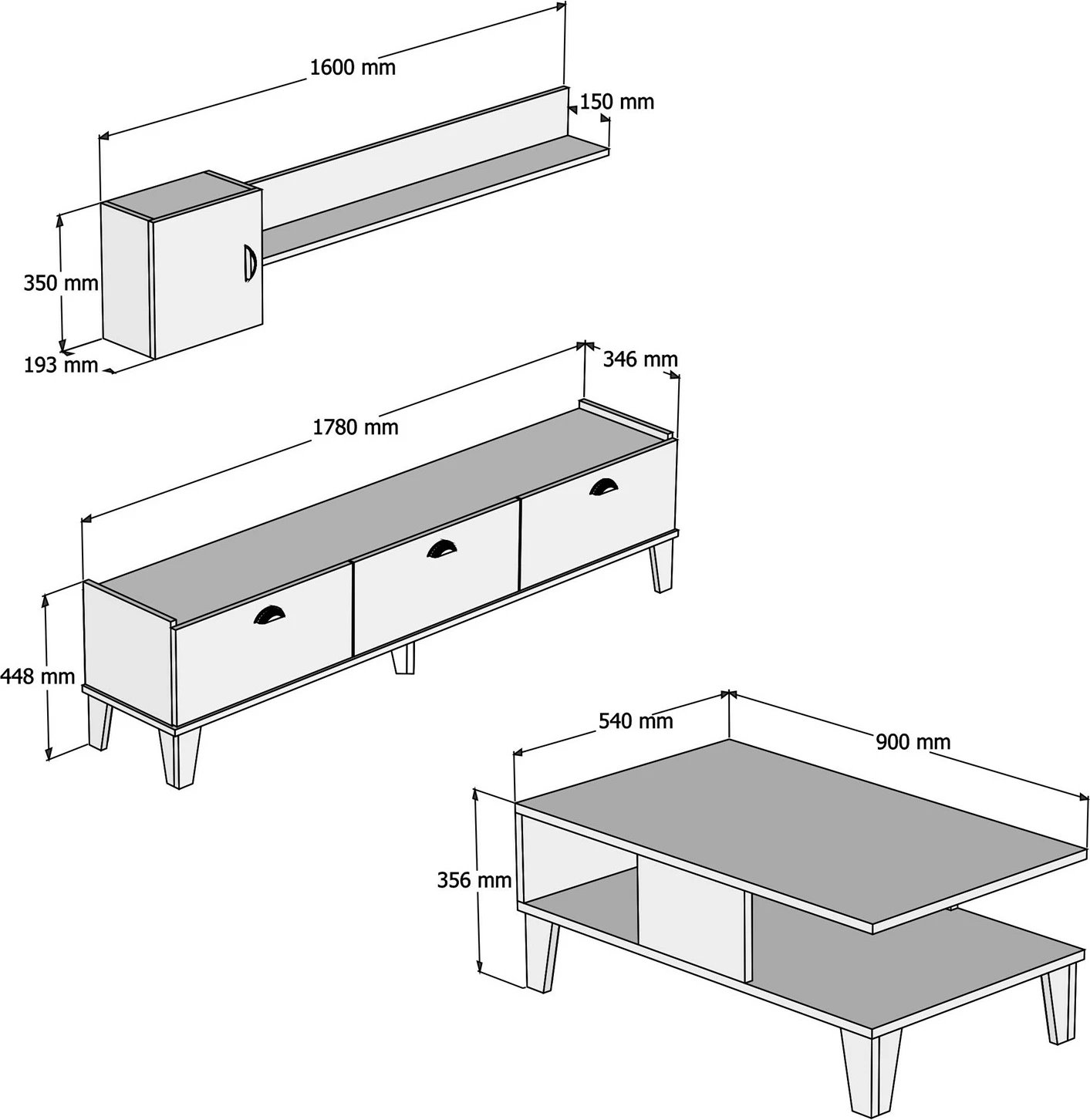 1600 mm

150 mm

350 mm

193 mm

346 mm

1780 mm

448 mm

540 mm

900 mm

356 mm