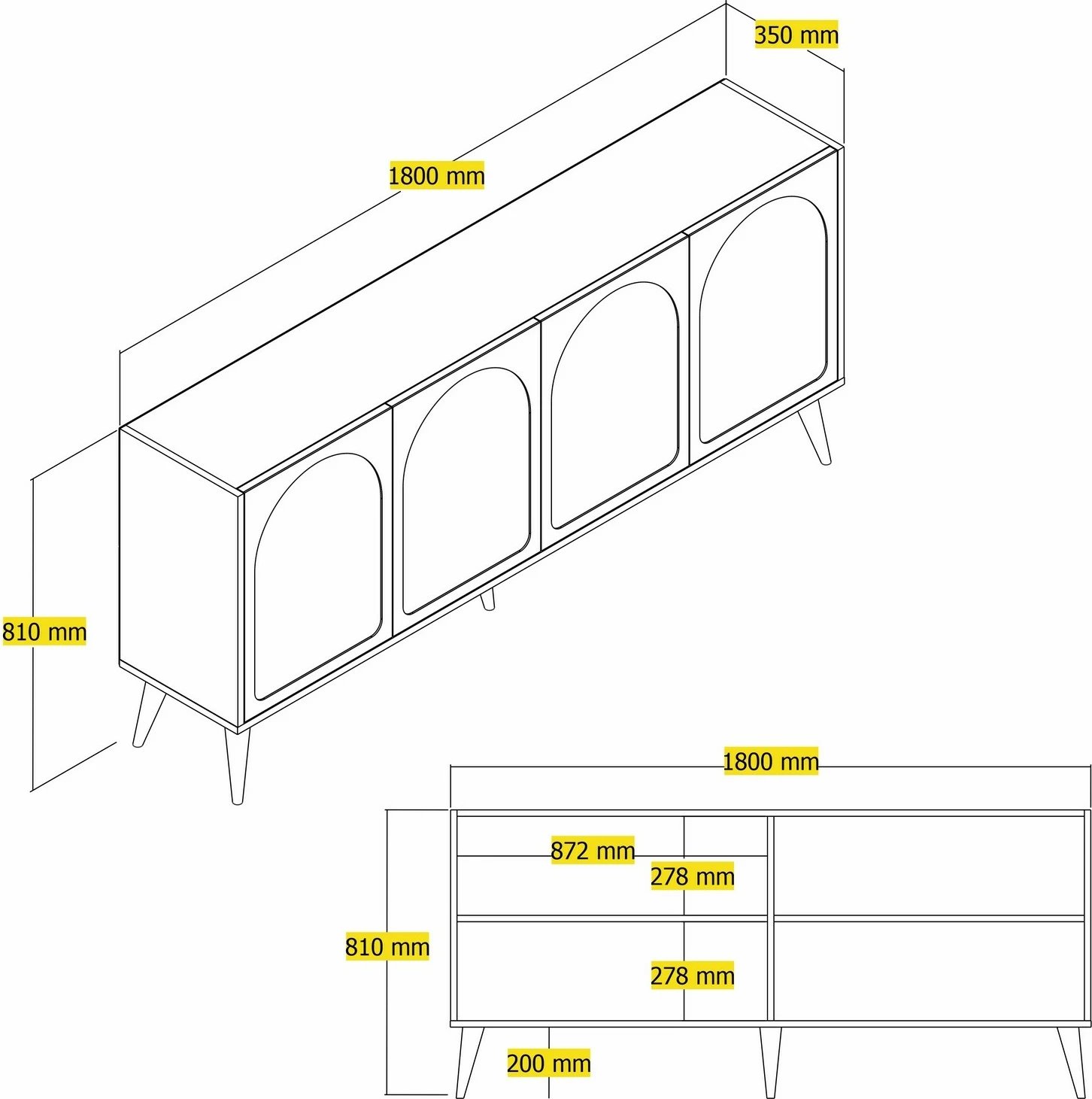 350 mm

1800 mm

810 mm

1800 mm

872 mm

278 mm

810 mm

278 mm

200 mm