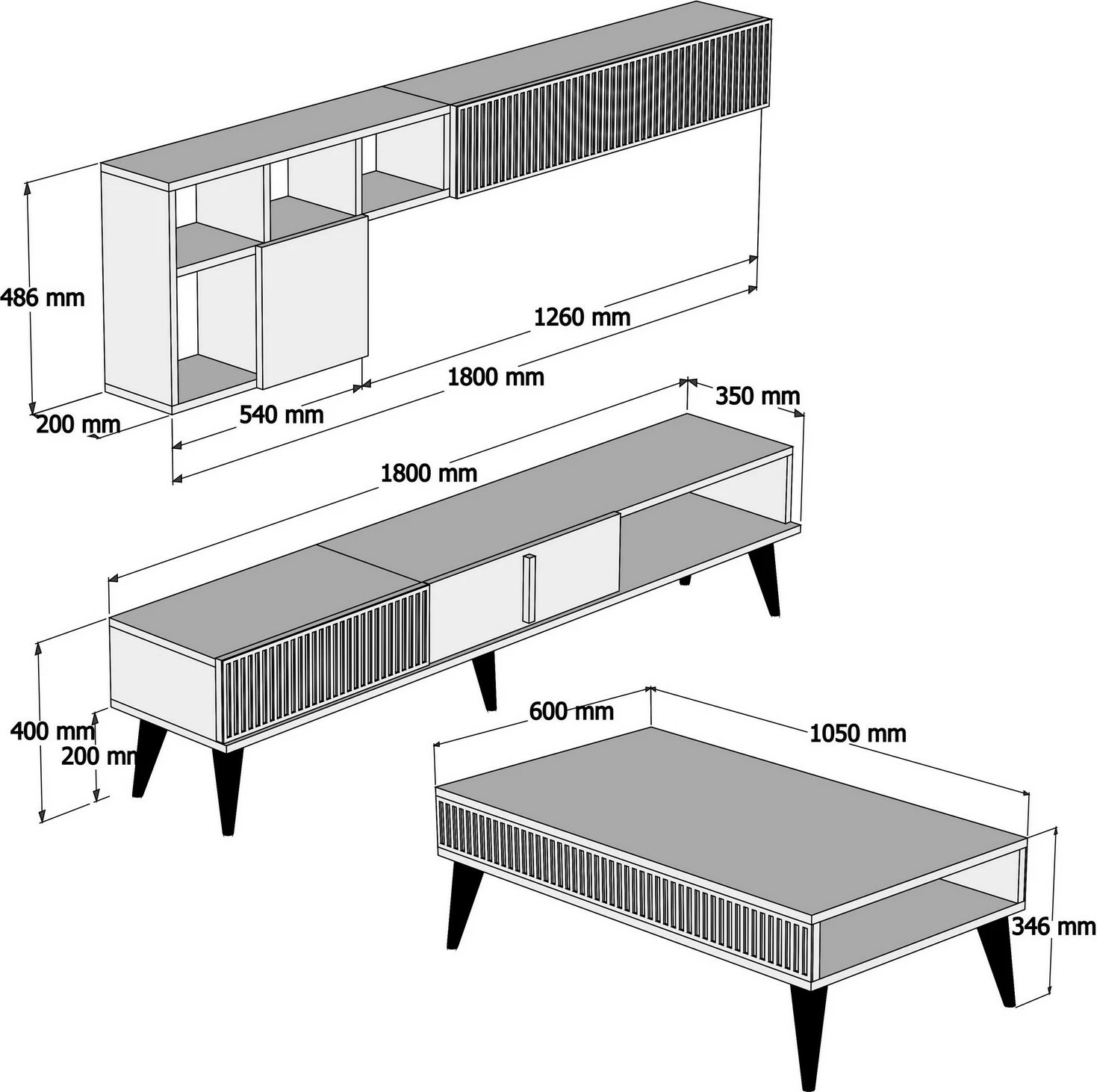 486 mm
1260 mm
1800 mm
200 mm
540 mm
350 mm
1800 mm
400 mm
200 mm
600 mm
1050 mm
346 mm