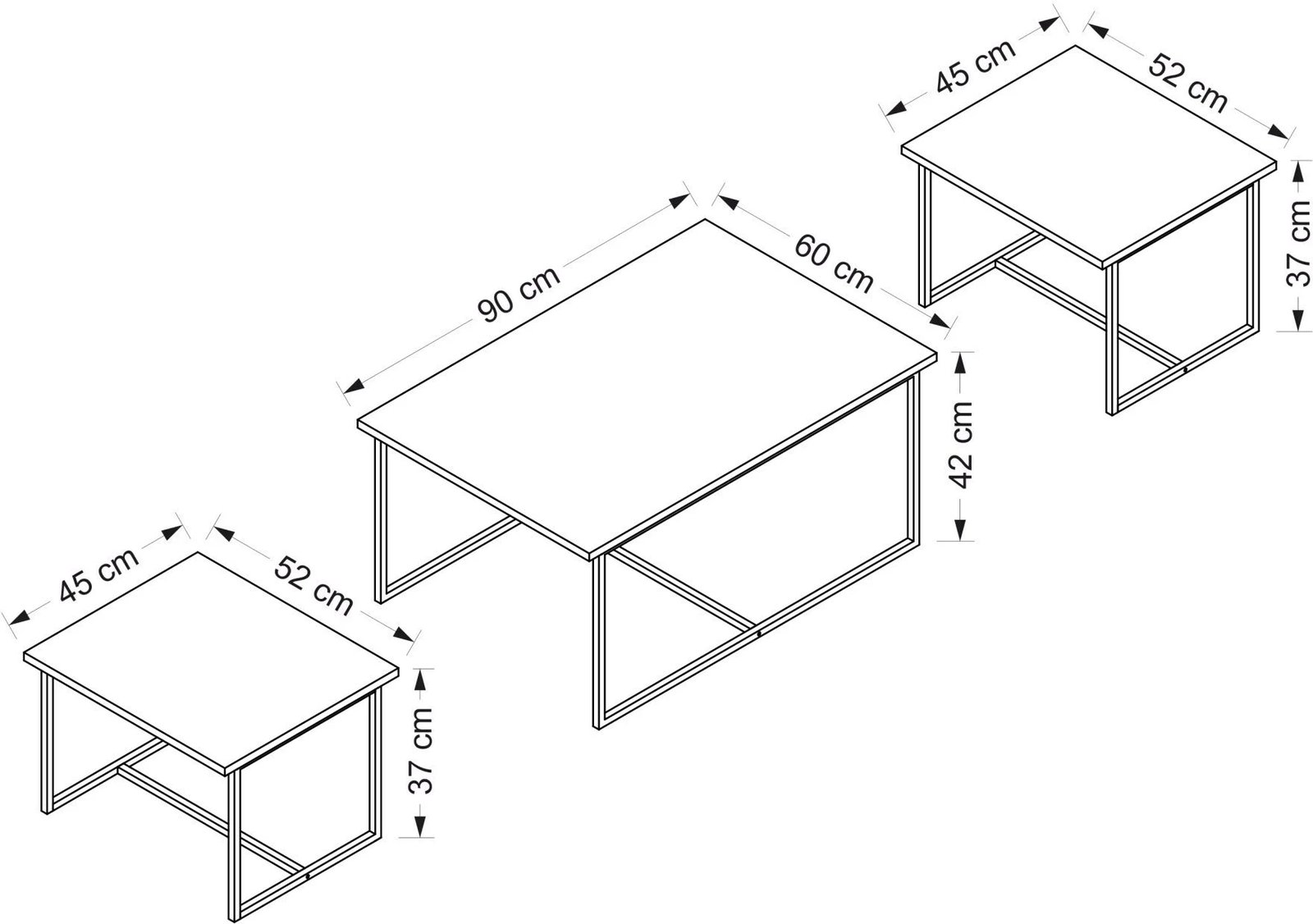 45 cm
52 cm
37 cm
90 cm
60 cm
42 cm
45 cm
52 cm
37 cm