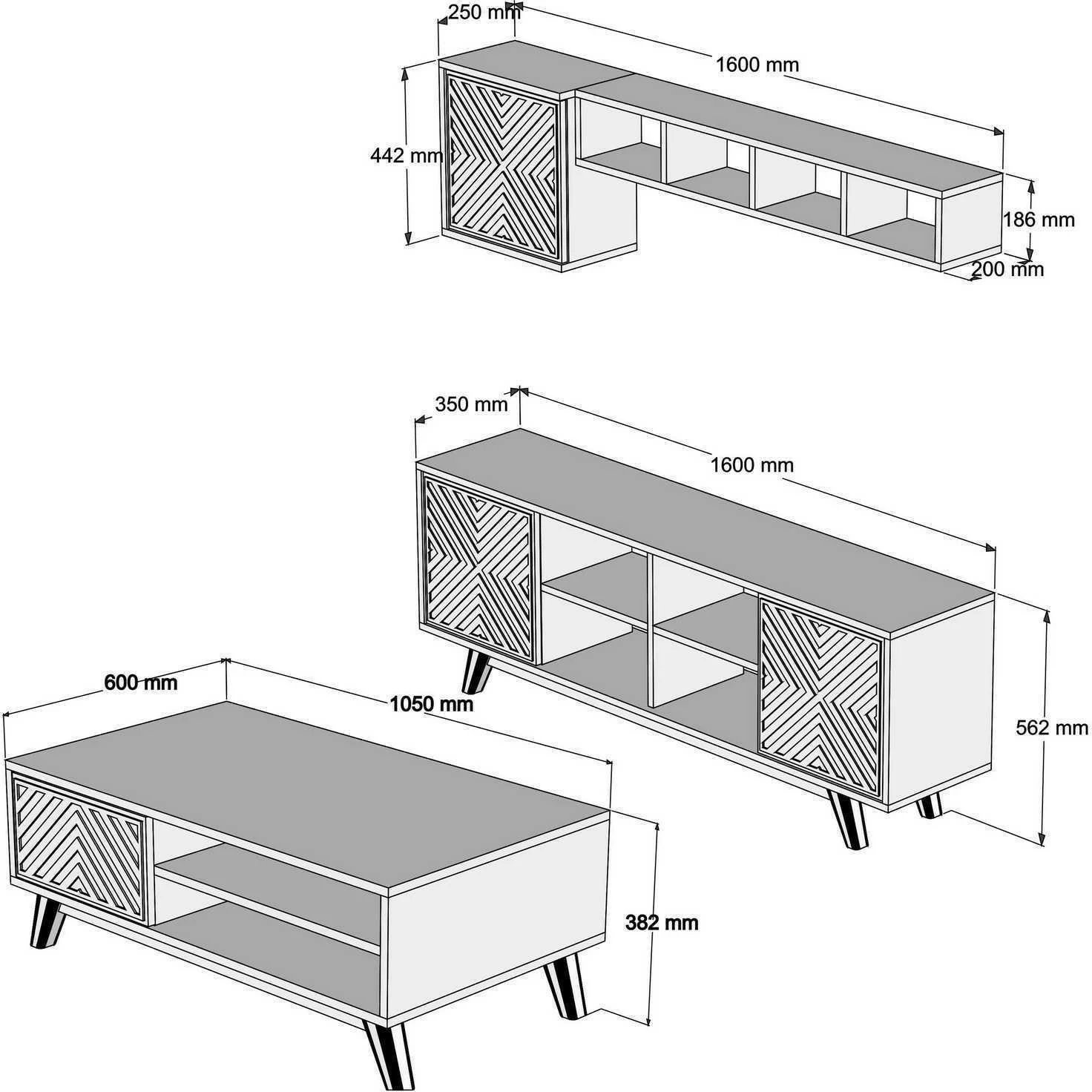 250 mm
1600 mm
442 mm
186 mm
200 mm
350 mm
1600 mm
562 mm
600 mm
1050 mm
382 mm