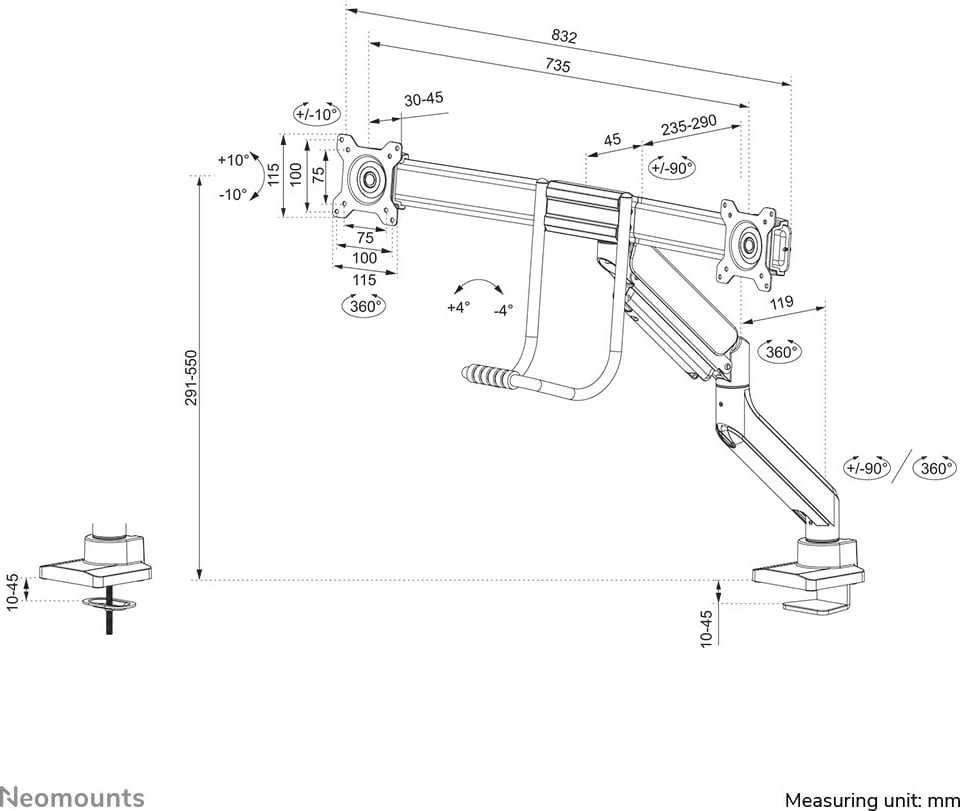 832
735
30-45
+/-10°
45
235-290
+/-90°
+10°
-10°
115
100
75
75
100
115
360°
+4°
-4°
119
360°
291-550
+/-90°
360°
10-45
10-45
Neomounts
Measuring unit: mm