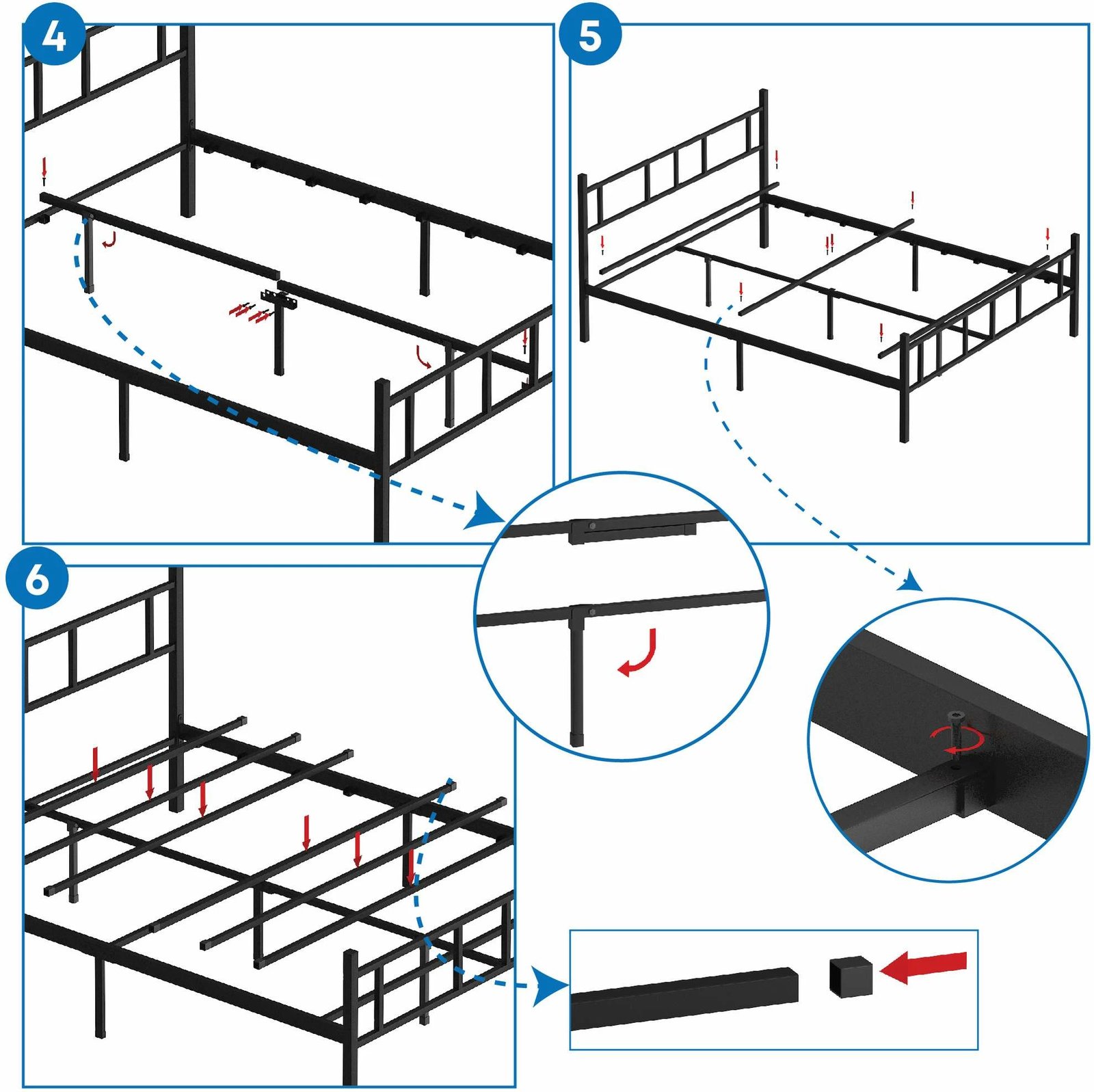 4

5

6