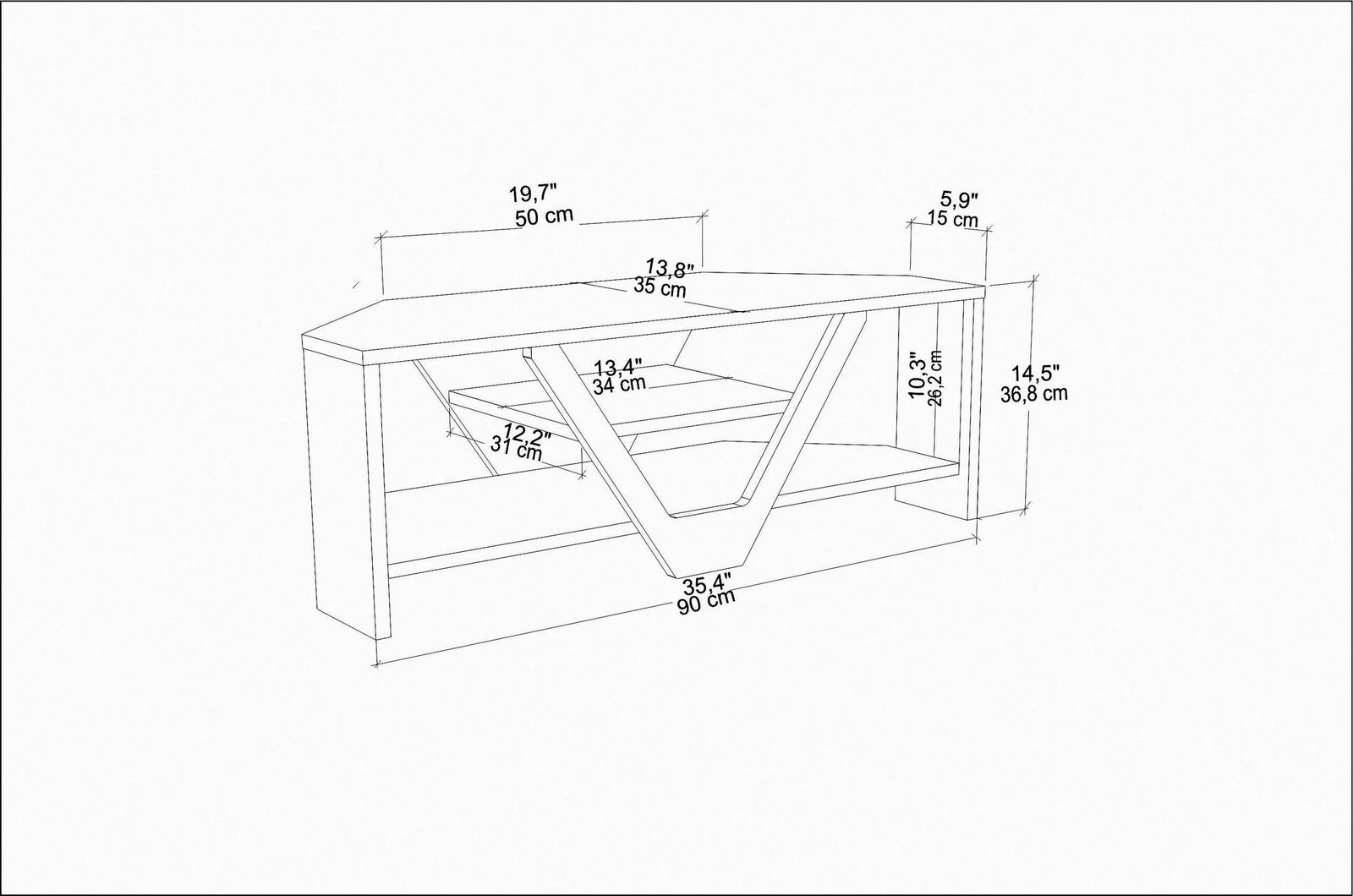 19,7"
50 cm

5,9"
15 cm

13,8"
35 cm

13,4"
34 cm

10,3"
26,2 cm

14,5"
36,8 cm

12,2"
31 cm

35,4"
90 cm