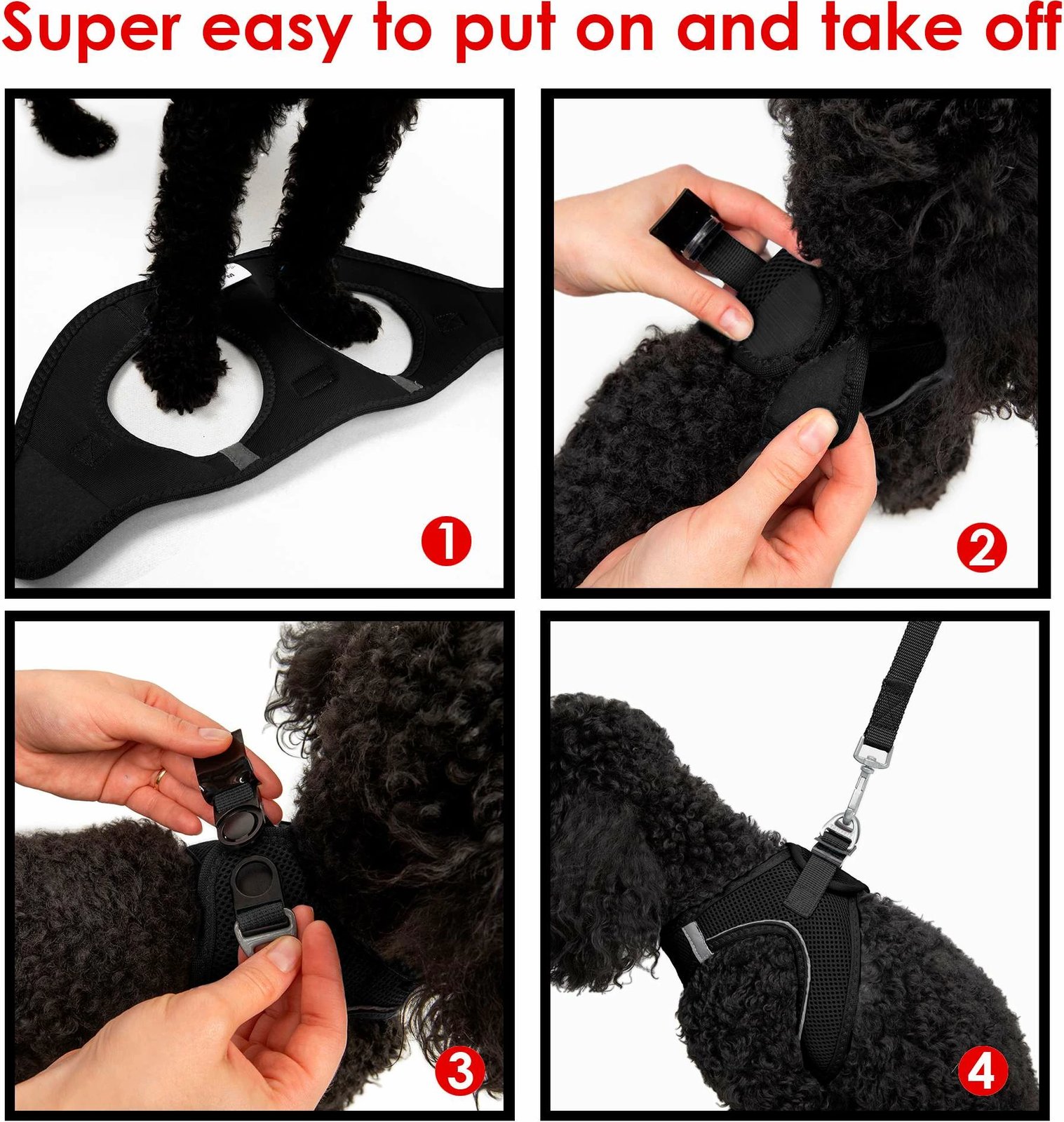 Super easy to put on and take off

1

2

3

4