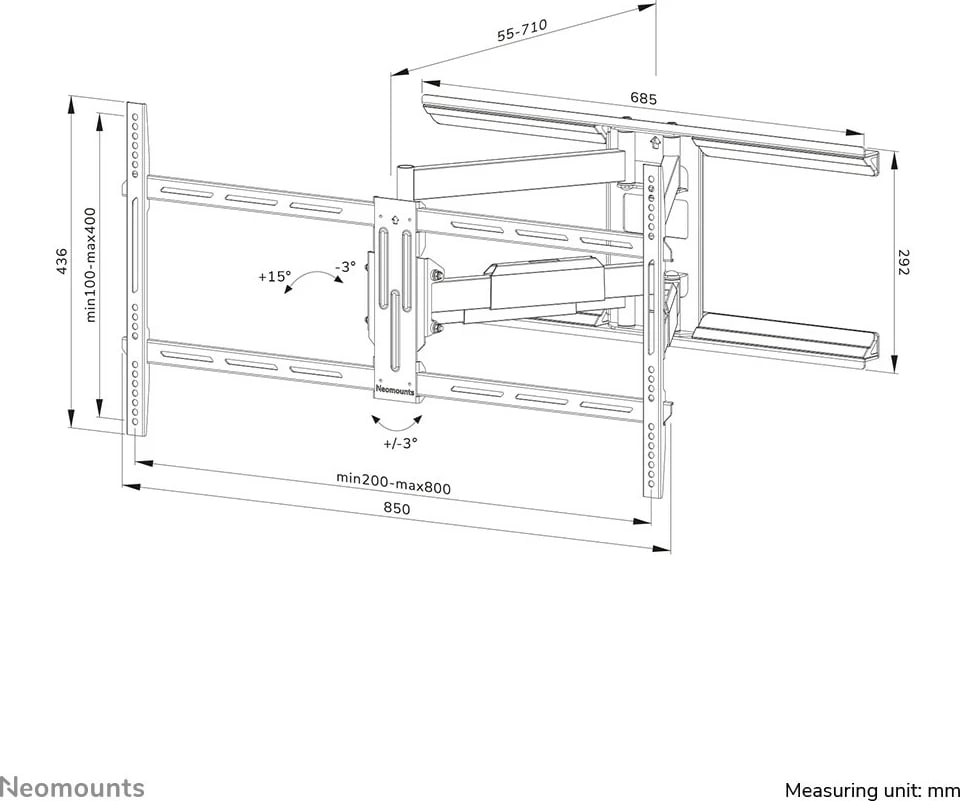 55-710

685

436

min100-max400

+15°

-3°

292

Neomounts

+/-3°

min200-max800

850

Neomounts

Measuring unit: mm