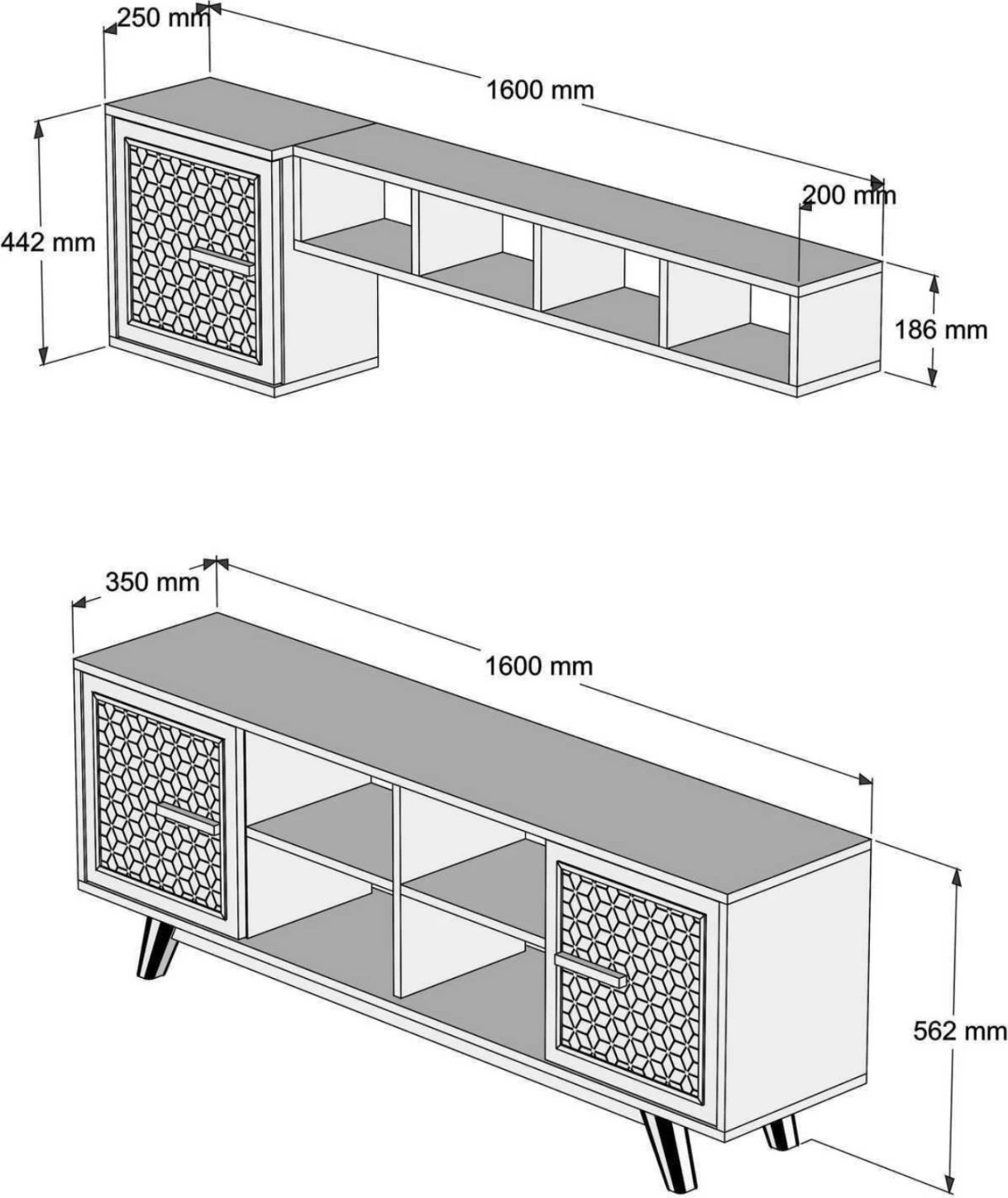 250 mm
1600 mm
200 mm
442 mm
186 mm

350 mm
1600 mm
562 mm