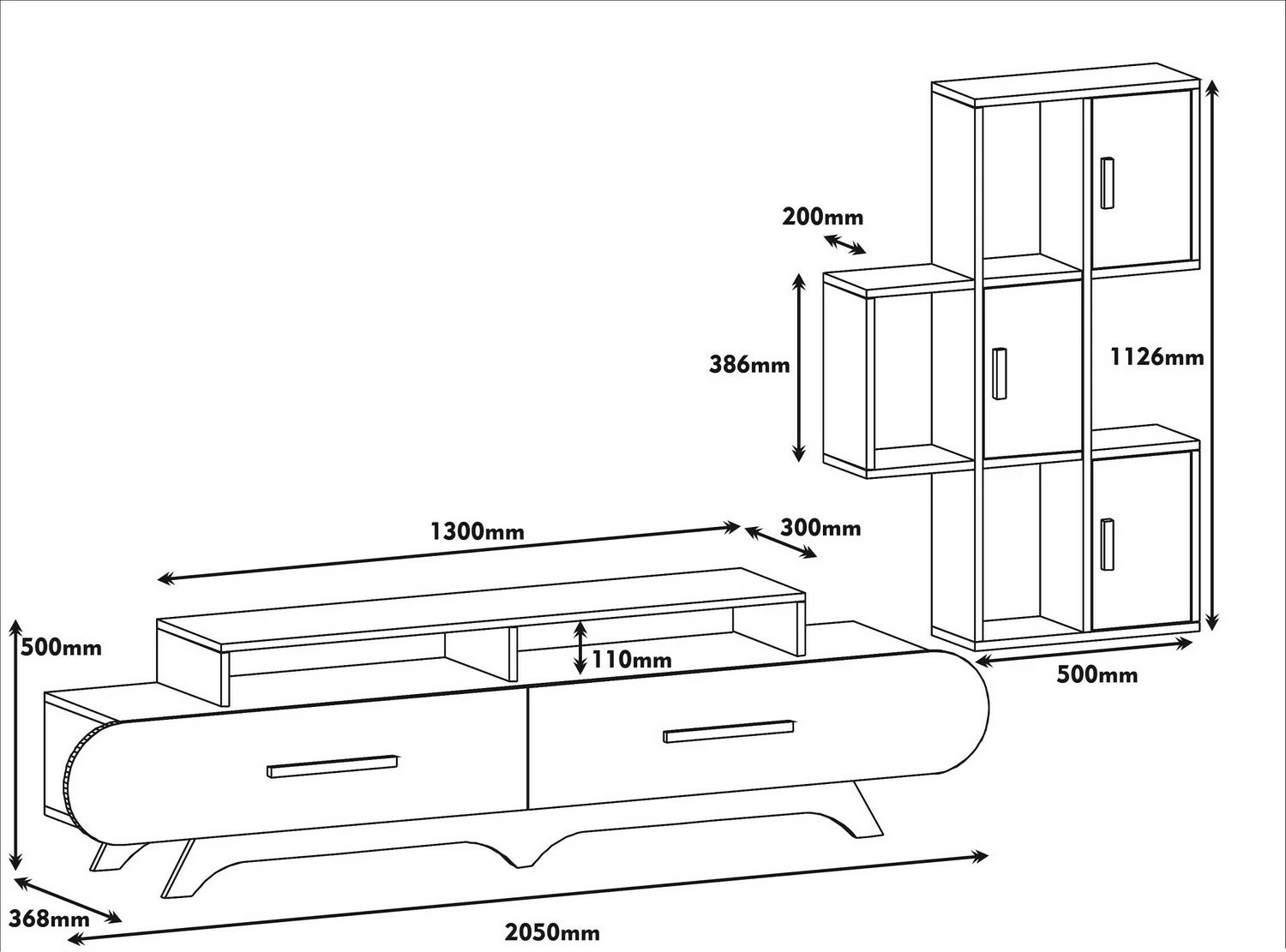 200mm
386mm
1126mm
1300mm
300mm
500mm
110mm
500mm
368mm
2050mm