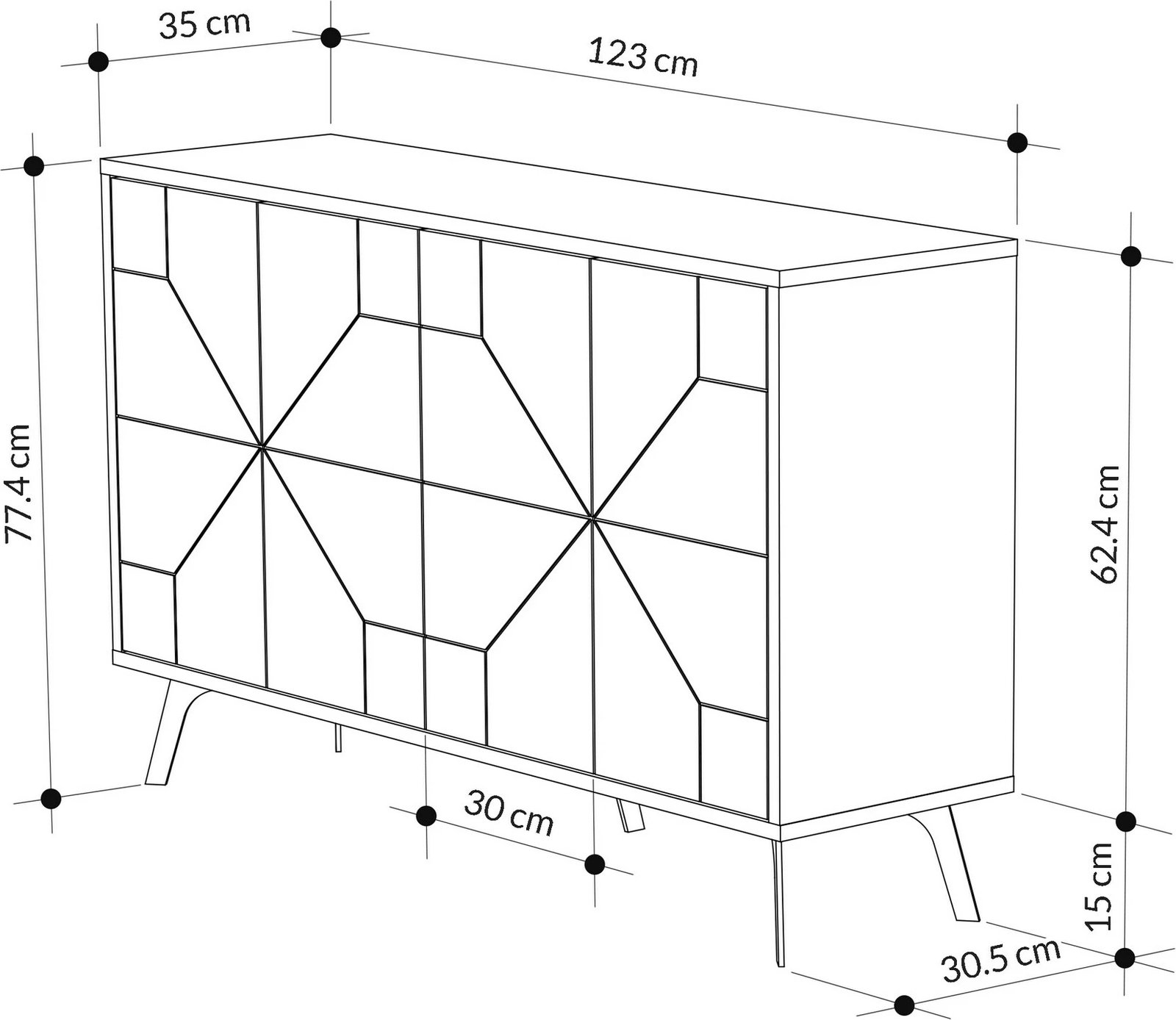 35 cm
123 cm
77.4 cm
62.4 cm
30 cm
15 cm
30.5 cm