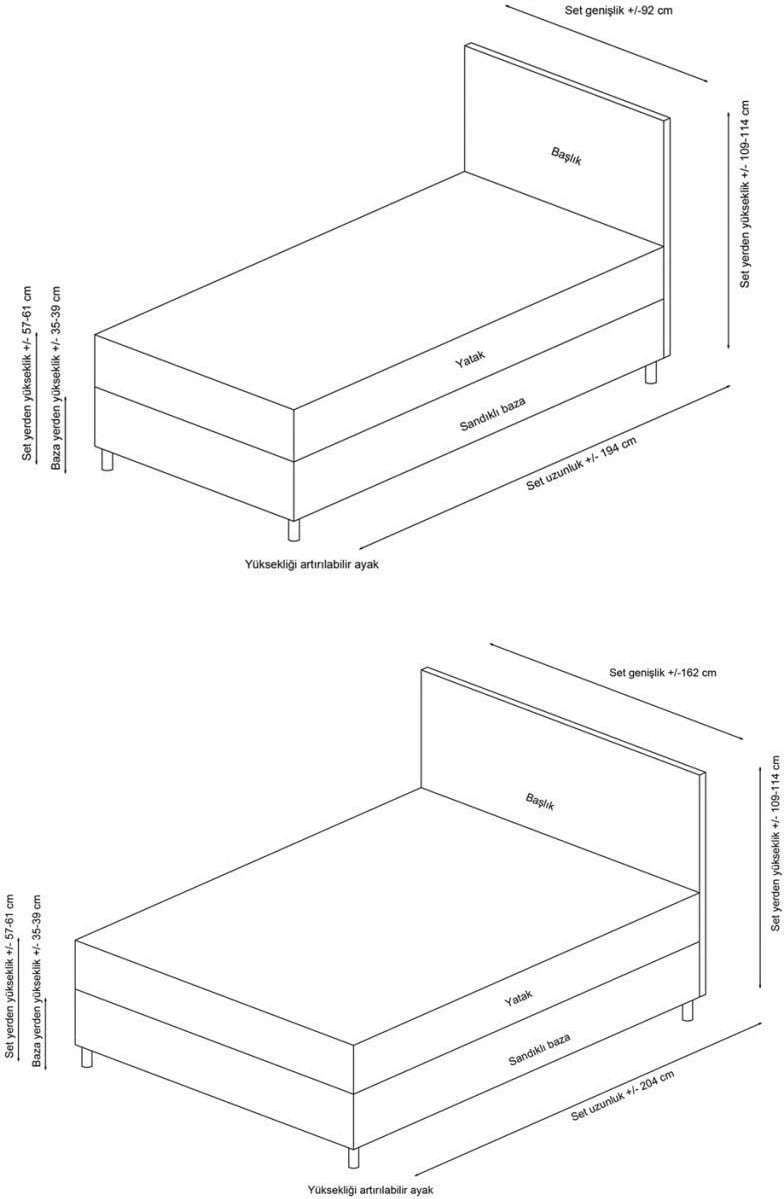 Set genişlik +/-92 cm

Başlık

Set yerden yükseklik +/- 109-114 cm

Set yerden yükseklik +/- 57-61 cm
Baza yerden yükseklik +/- 35-39 cm

Yatak

Sandıklı baza

Set uzunluk +/- 194 cm

Yüksekliği artırılabilir ayak

Set genişlik +/-162 cm

Başlık

Set yerden yükseklik +/- 109-114 cm

Set yerden yükseklik +/- 57-61 cm
Baza yerden yükseklik +/- 35-39 cm

Yatak

Sandıklı baza

Set uzunluk +/- 204 cm

Yüksekliği artırılabilir ayak