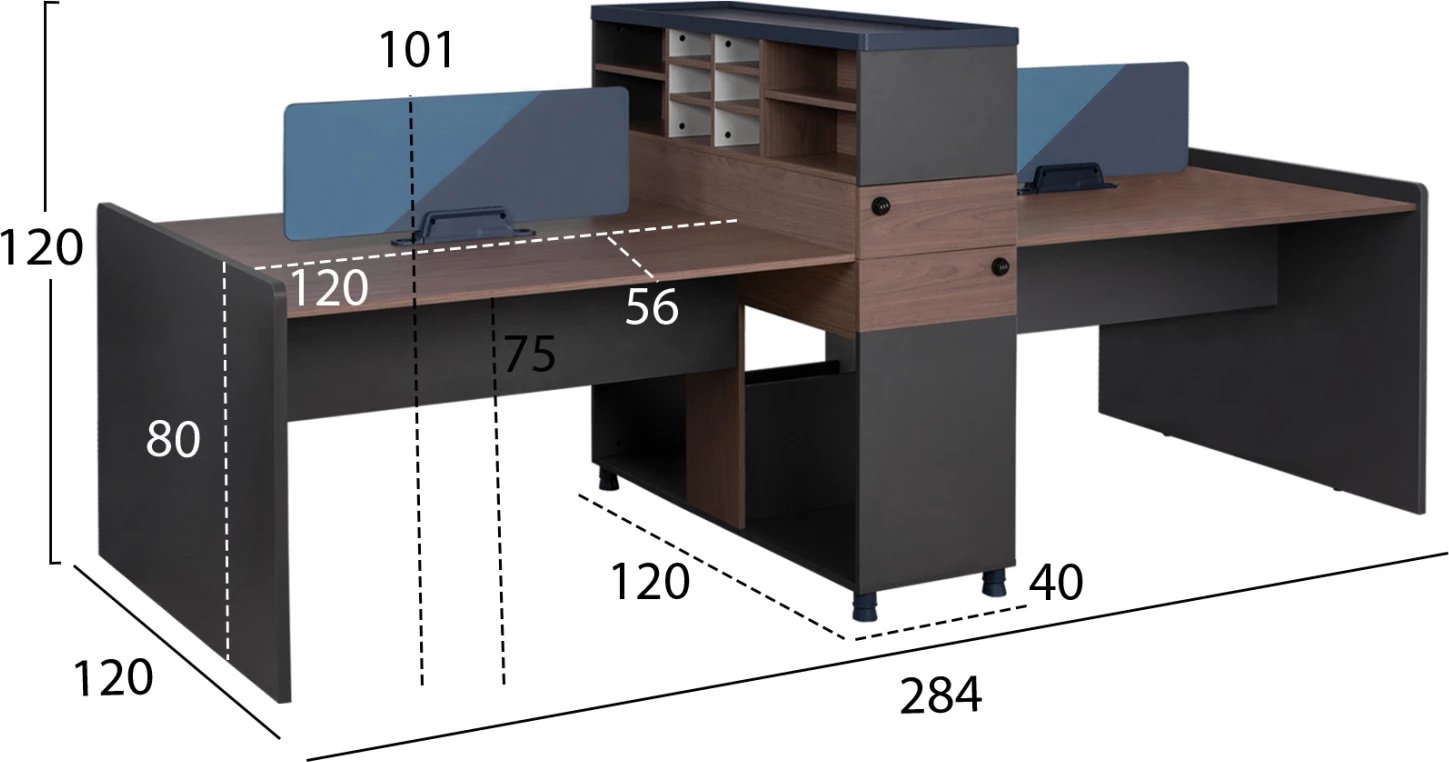 101

120

120

56

75

80

120

40

120

284