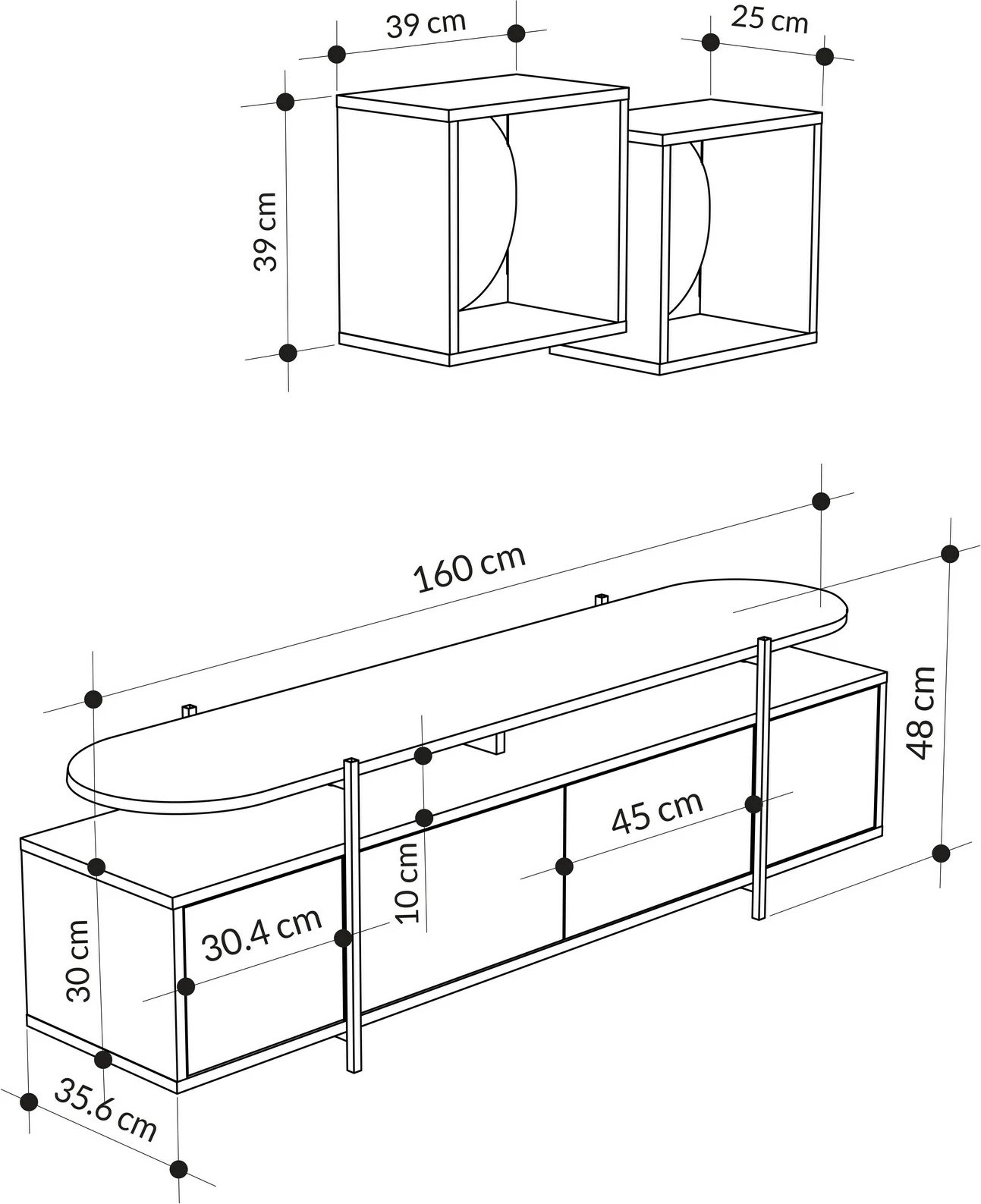 39 cm
25 cm
39 cm
160 cm
48 cm
45 cm
10 cm
30.4 cm
30 cm
35.6 cm