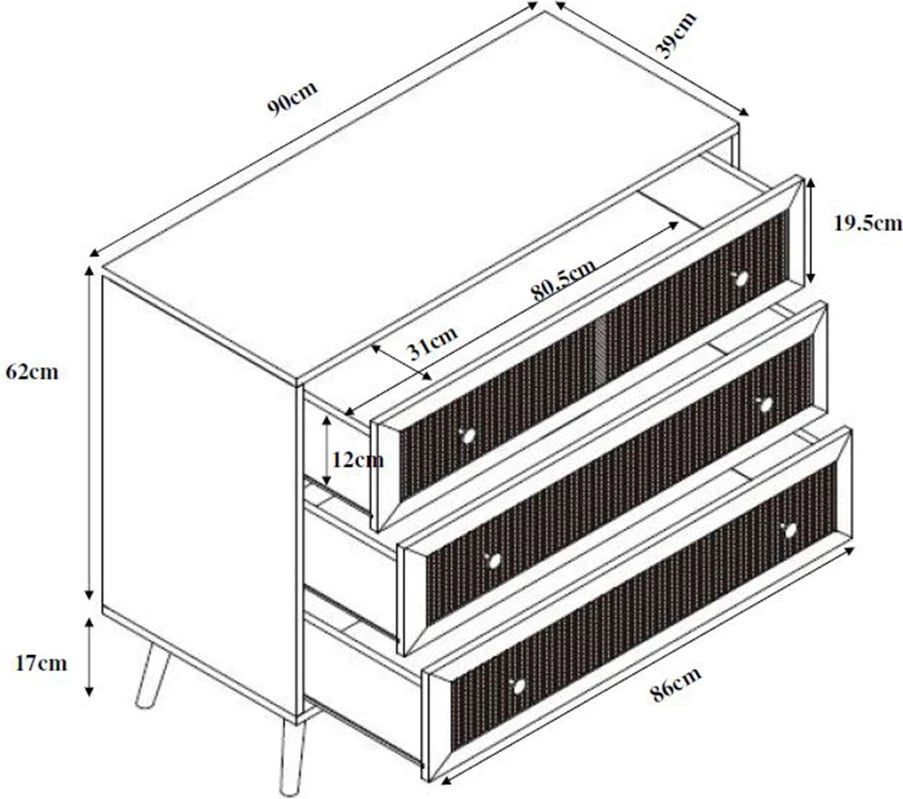 90cm
39cm
19.5cm
80.5cm
31cm
62cm
12cm
17cm
86cm