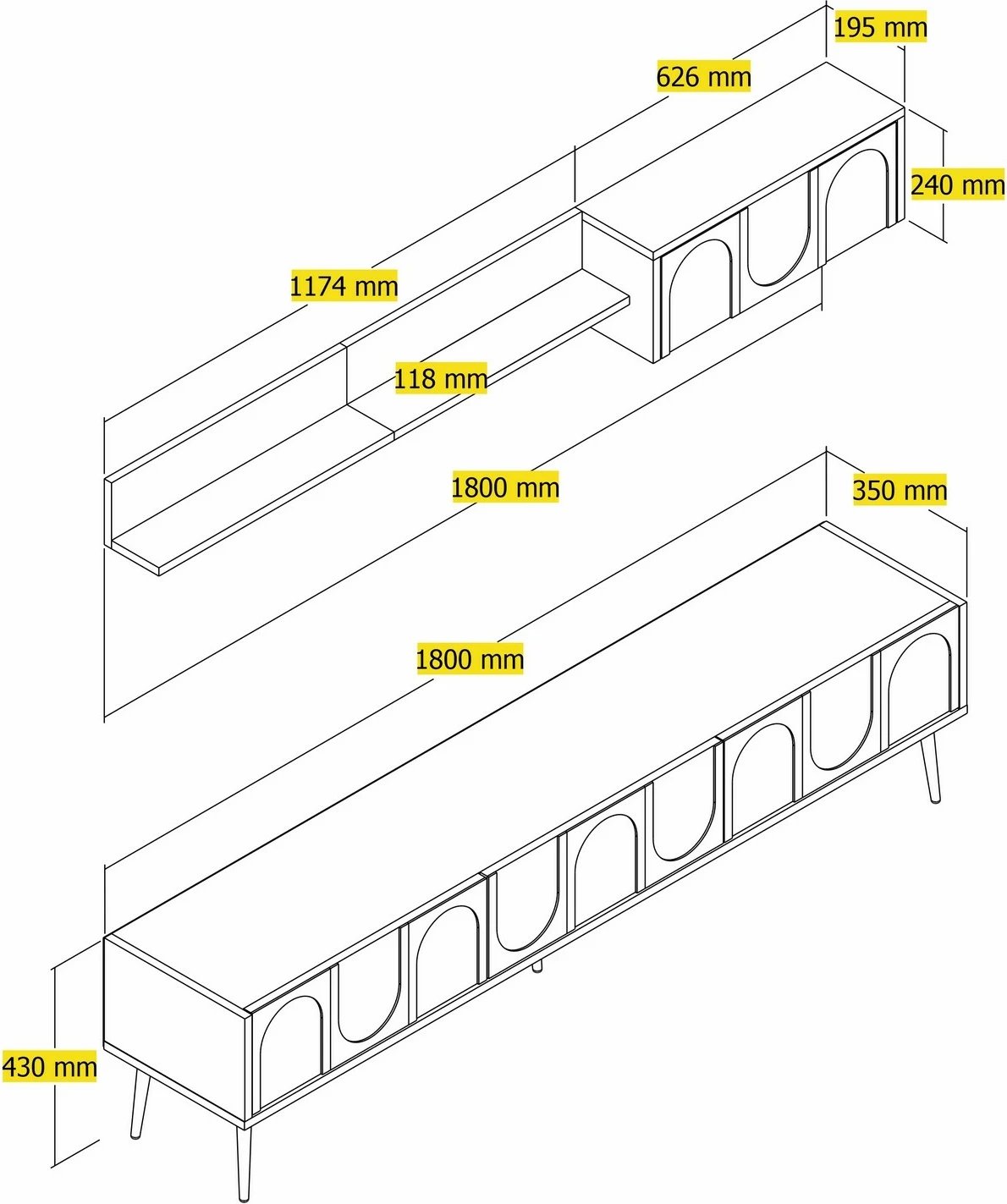 195 mm

626 mm

240 mm

1174 mm

118 mm

1800 mm

350 mm

1800 mm

430 mm