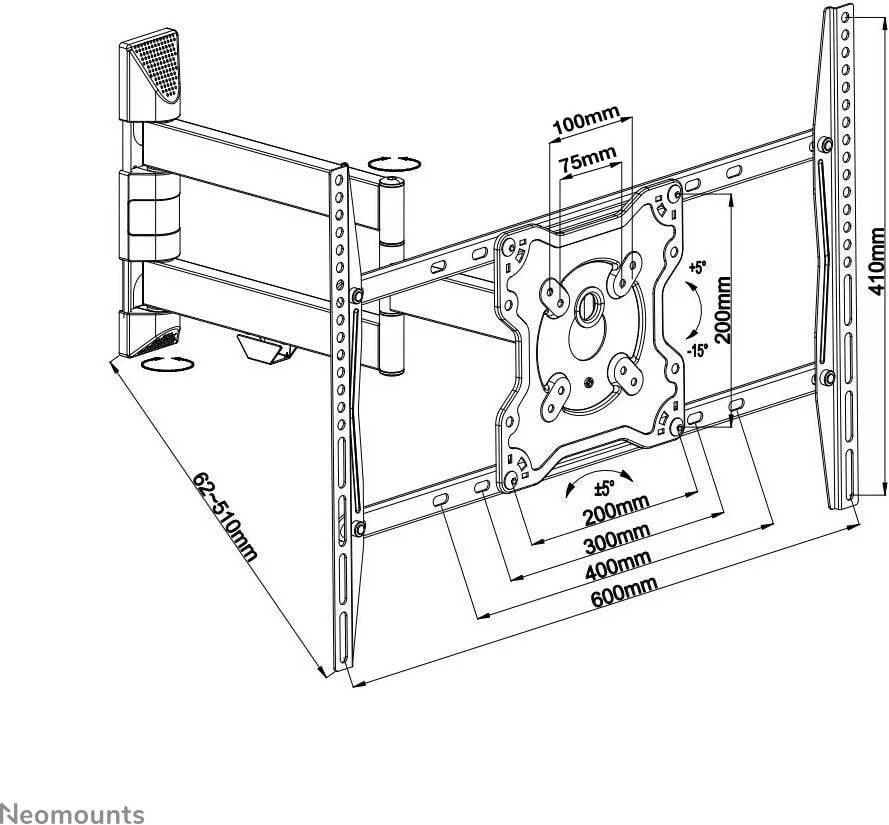 100mm
75mm
+5°
-15°
200mm
410mm
62-510mm
±5°
200mm
300mm
400mm
600mm

Neomounts