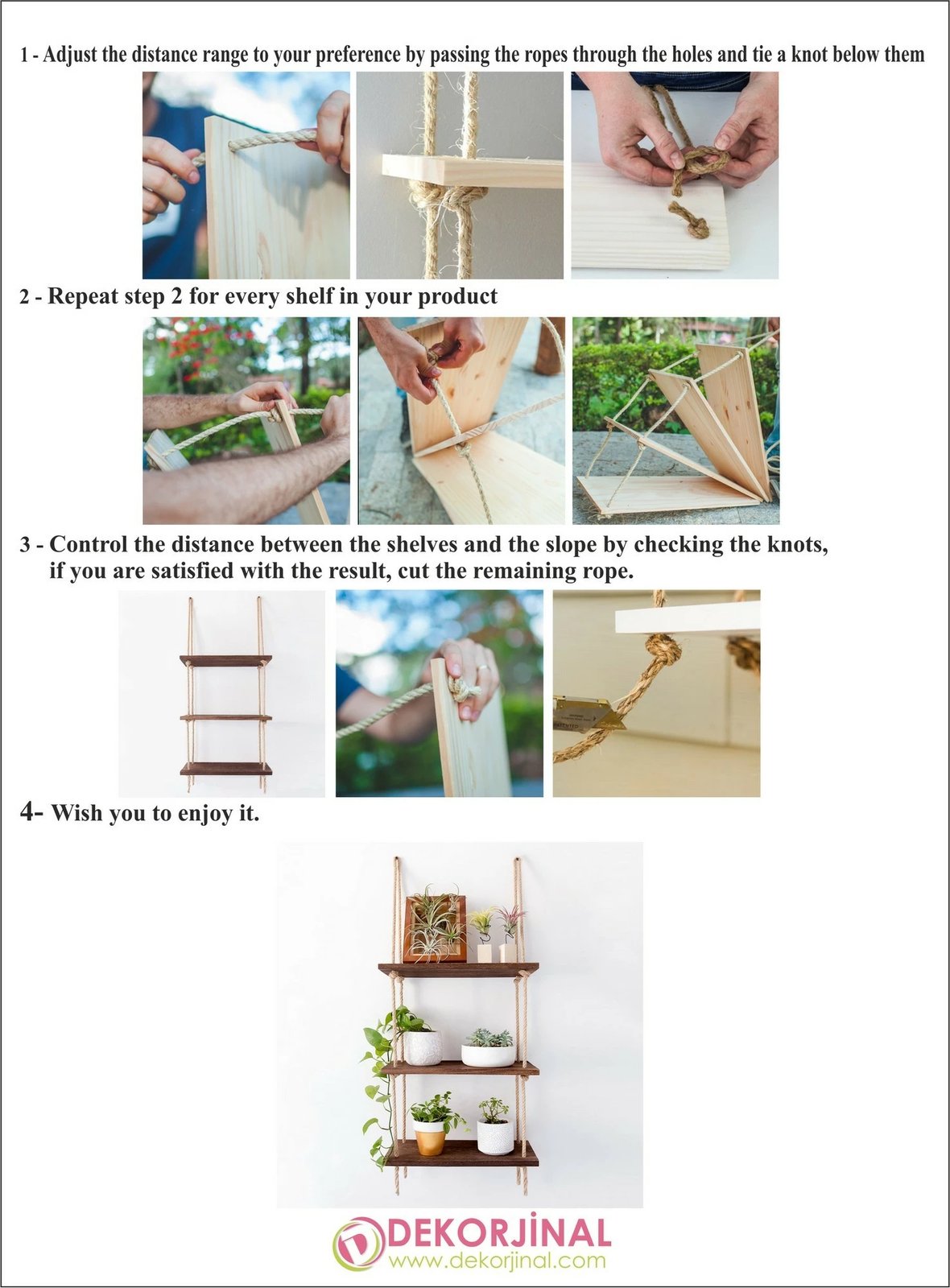 1 - Adjust the distance range to your preference by passing the ropes through the holes and tie a knot below them

2 - Repeat step 2 for every shelf in your product

3 - Control the distance between the shelves and the slope by checking the knots, if you are satisfied with the result, cut the remaining rope.

PATENTED

4- Wish you to enjoy it.

DEKORJİNAL
www.dekorjinal.com