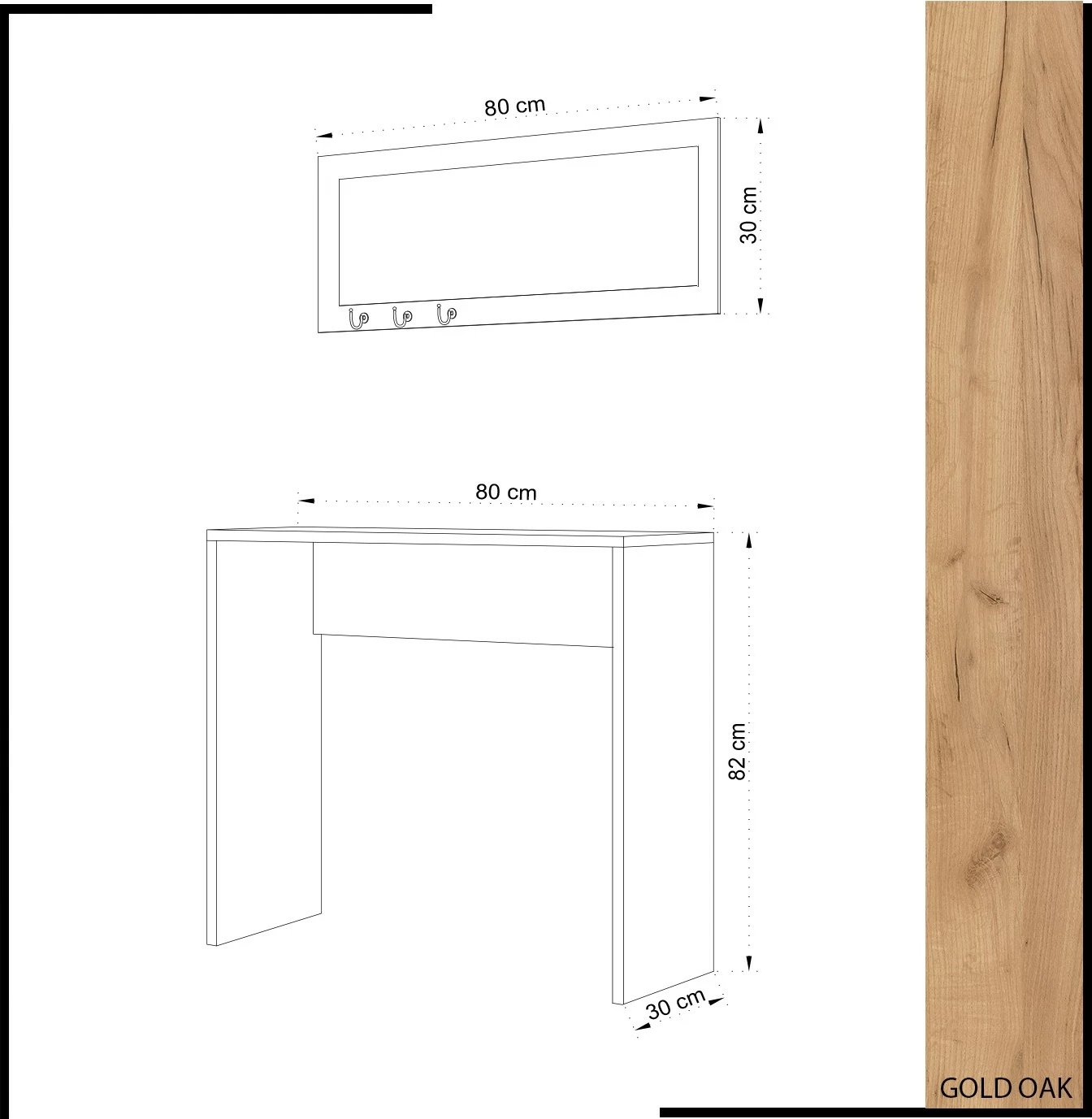 80 cm

30 cm

80 cm

82 cm

30 cm

GOLD OAK