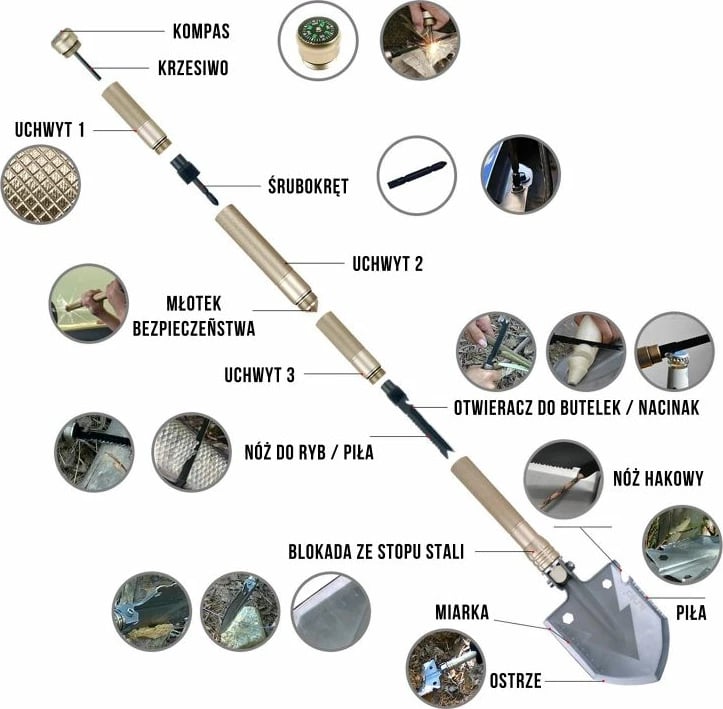 KOMPAS
KRZESIWO
UCHWYT 1
ŚRUBOKRĘT
UCHWYT 2
MŁOTEK BEZPIECZEŃSTWA
UCHWYT 3
OTWIERACZ DO BUTELEK / NACINAK
NÓŻ DO RYB / PIŁA
NÓŻ HAKOWY
BLOKADA ZE STOPU STALI
PIŁA
MIARKA
OSTRZE