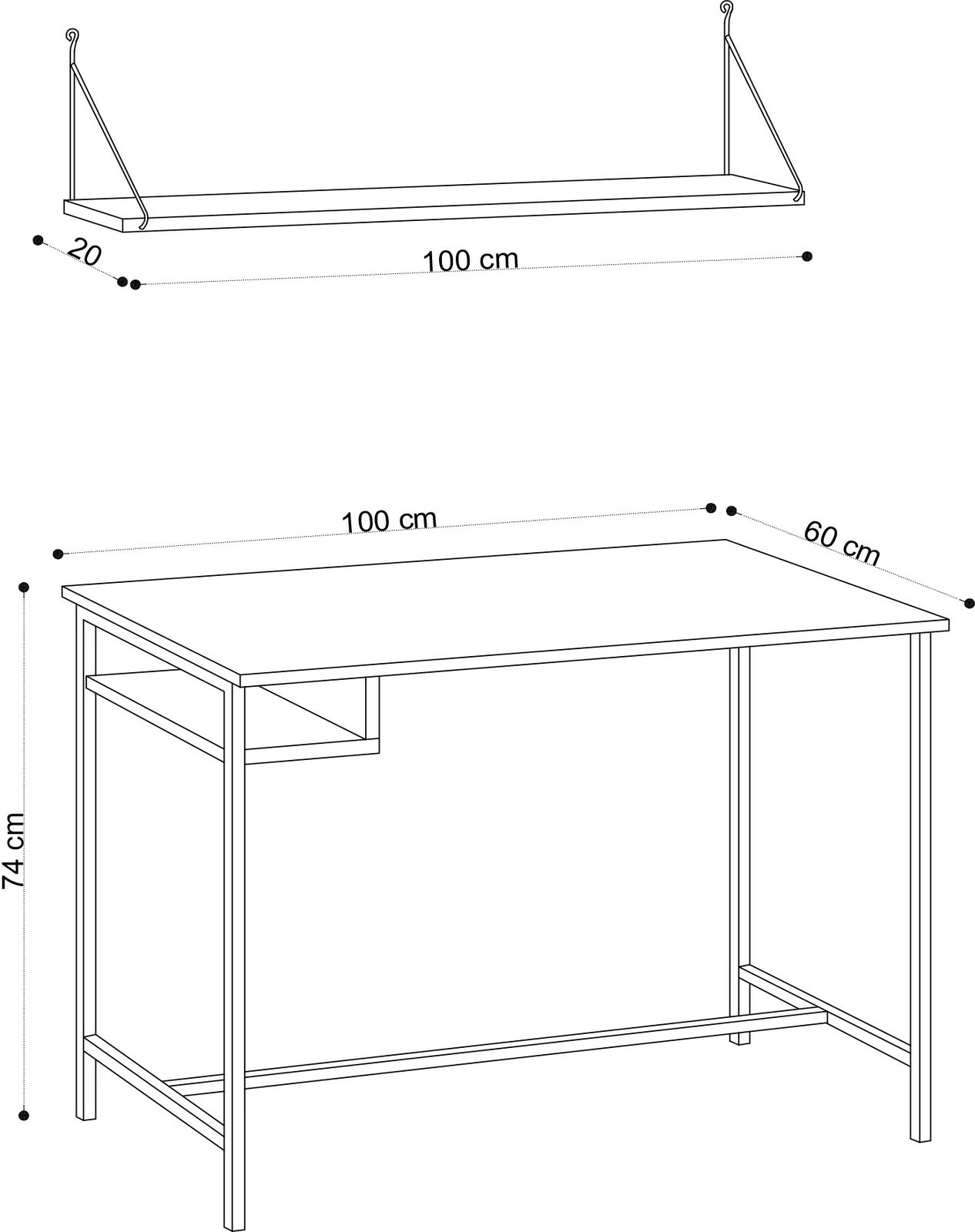 20
100 cm
100 cm
60 cm
74 cm