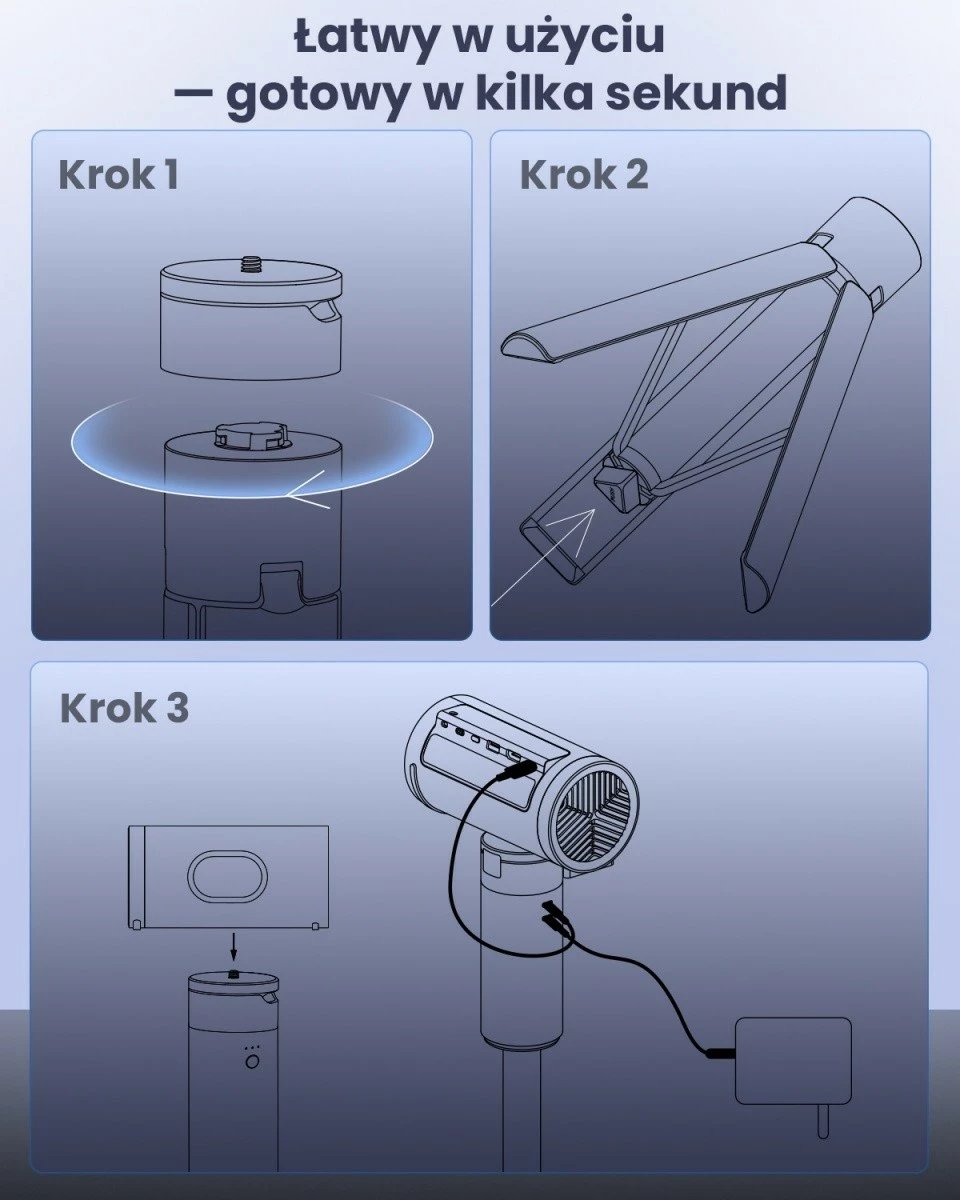 Łatwy w użyciu
— gotowy w kilka sekund

Krok 1

Krok 2

Krok 3