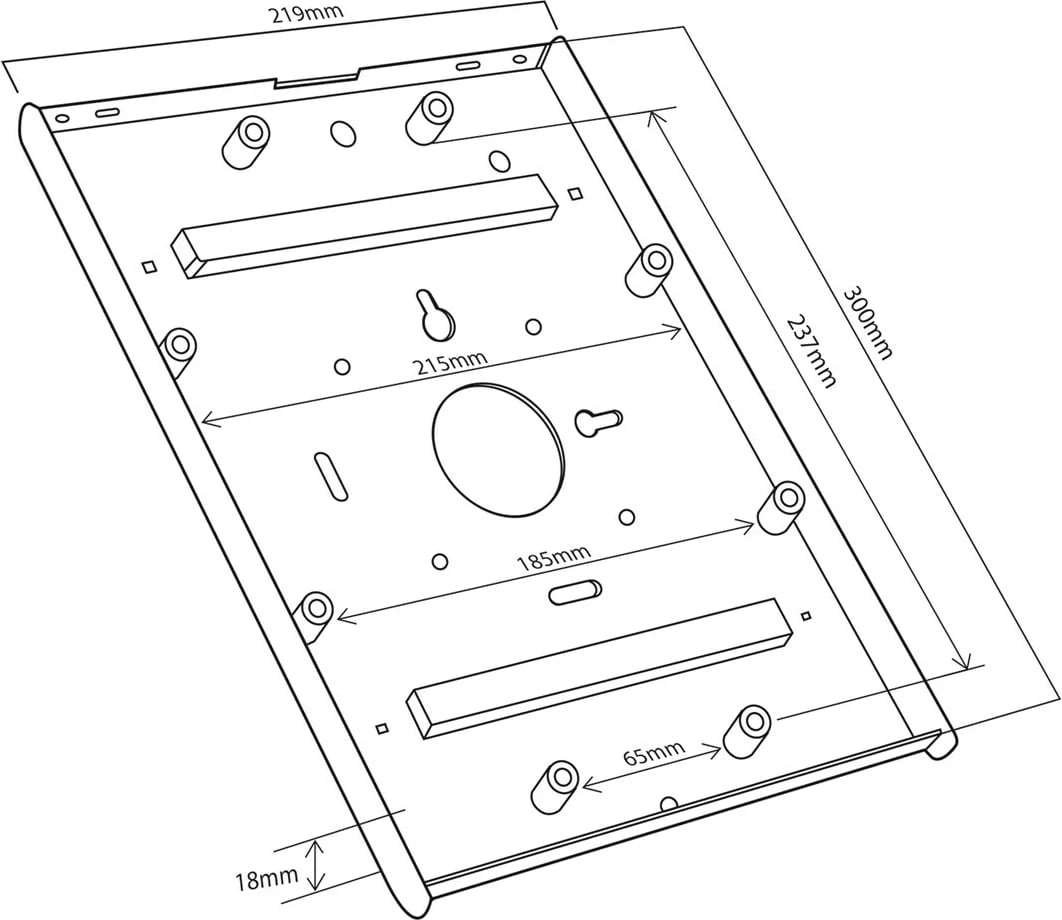 219mm
300mm
237mm
215mm
185mm
65mm
18mm