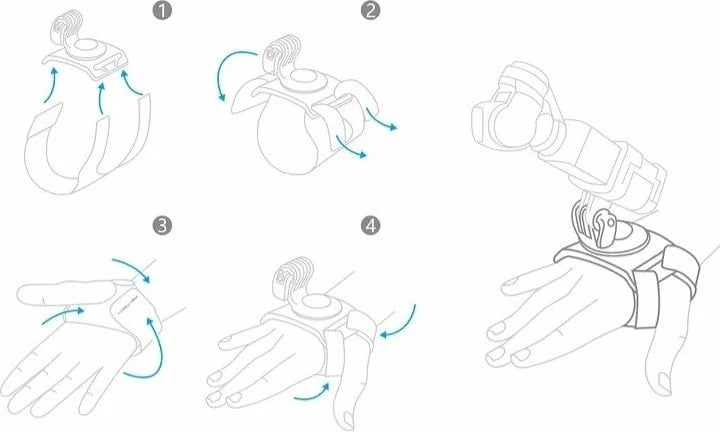 1
2
3
4