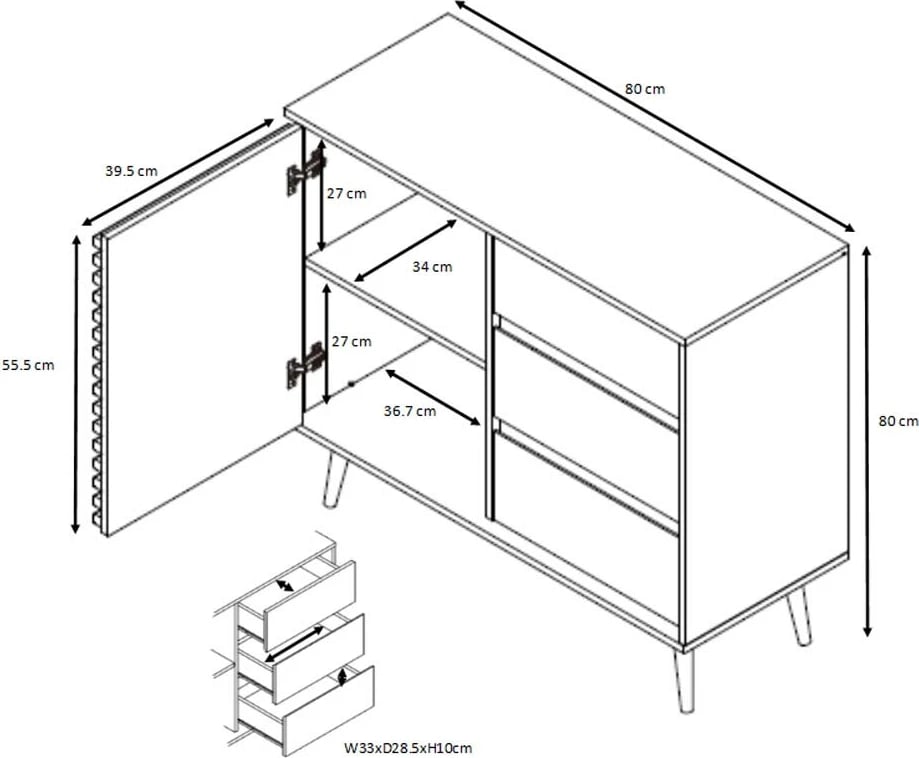 80 cm
39.5 cm
27 cm
34 cm
55.5 cm
27 cm
36.7 cm
80 cm
W33xD28.5xH10cm