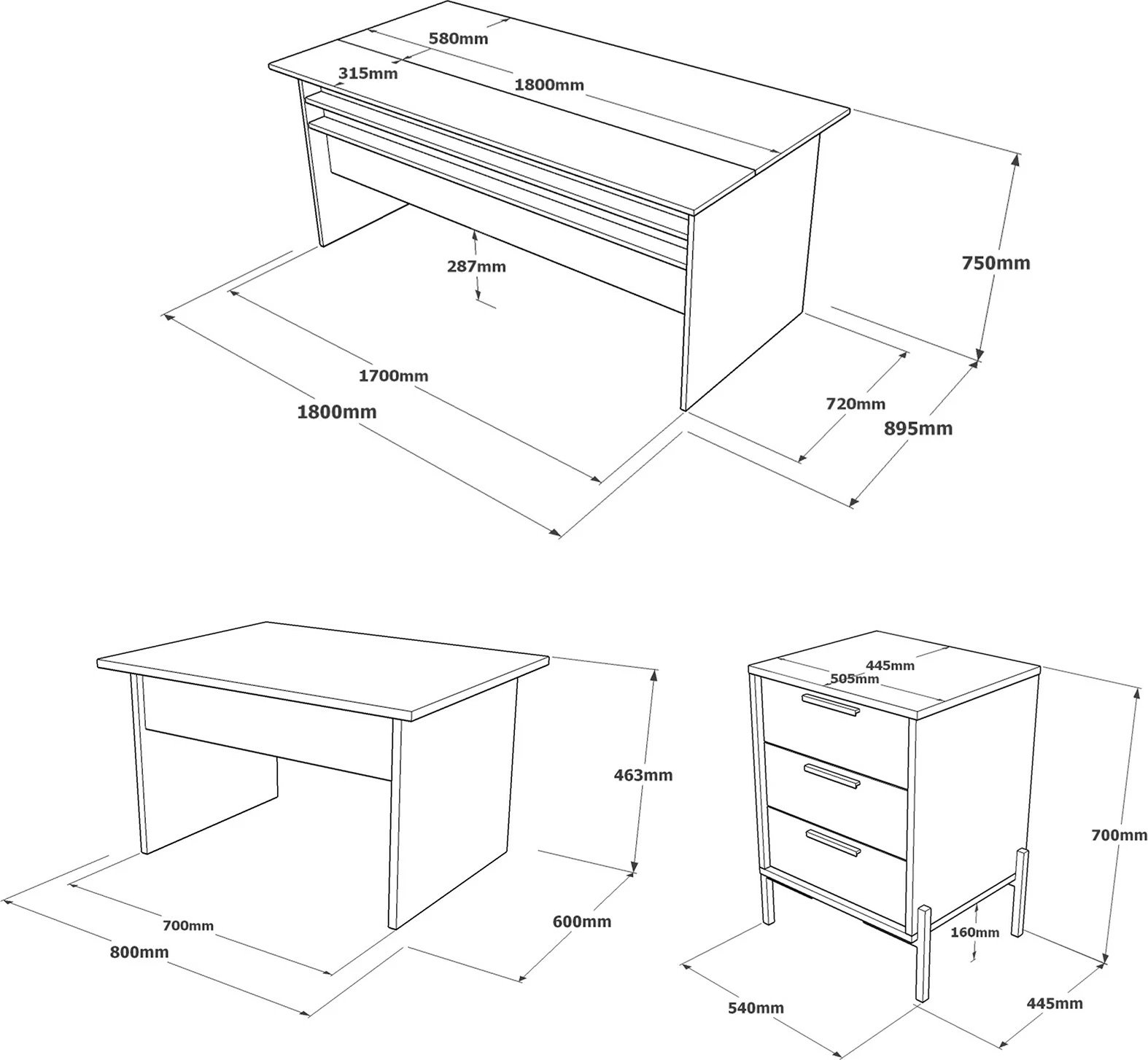 580mm
315mm
1800mm
287mm
750mm
1700mm
1800mm
720mm
895mm

463mm
700mm
800mm
600mm

445mm
505mm
700mm
160mm
540mm
445mm