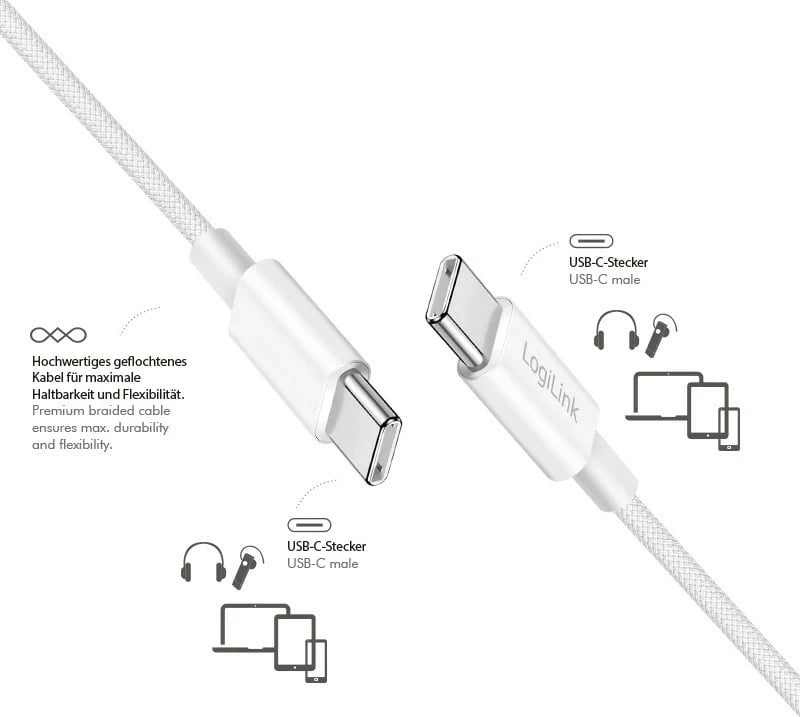 Hochwertiges geflochtenes Kabel für maximale Haltbarkeit und Flexibilität.
Premium braided cable ensures max. durability and flexibility.

USB-C-Stecker
USB-C male

LogiLink

USB-C-Stecker
USB-C male