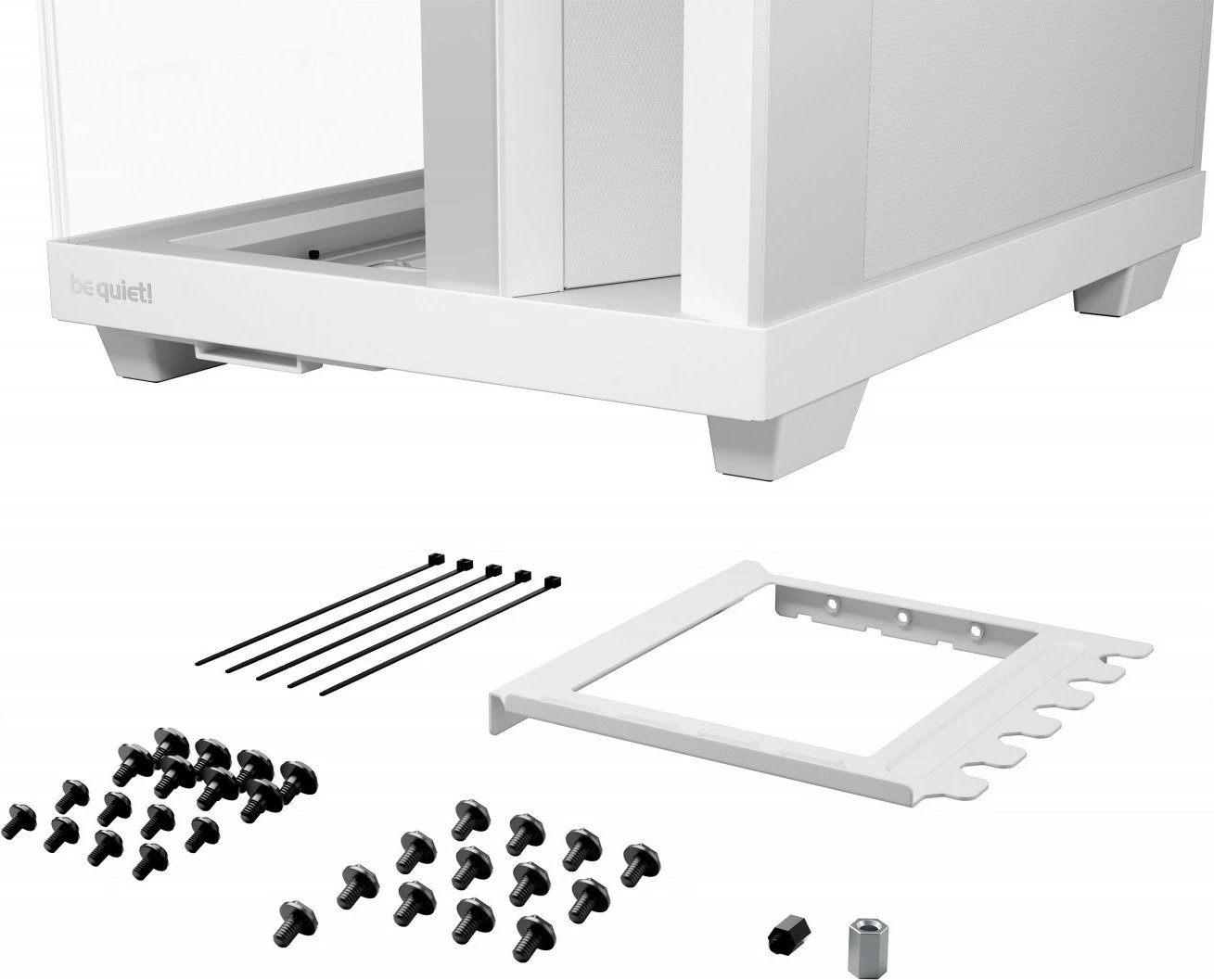 be quiet!