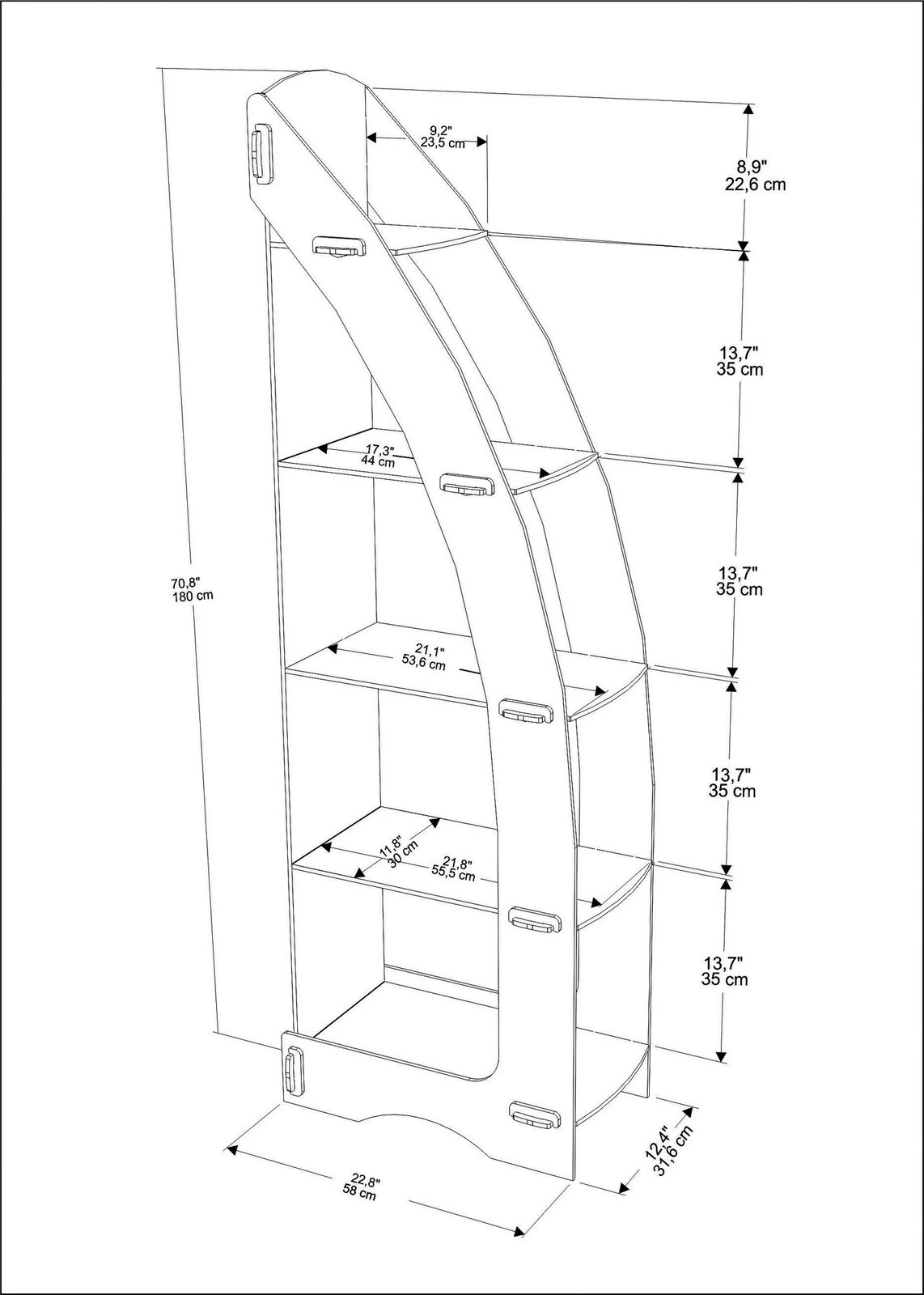 9,2"
23,5 cm

8,9"
22,6 cm

13,7"
35 cm

17,3"
44 cm

70,8"
180 cm

13,7"
35 cm

21,1"
53,6 cm

13,7"
35 cm

11,8"
30 cm

21,8"
55,5 cm

13,7"
35 cm

12,4"
31,6 cm

22,8"
58 cm