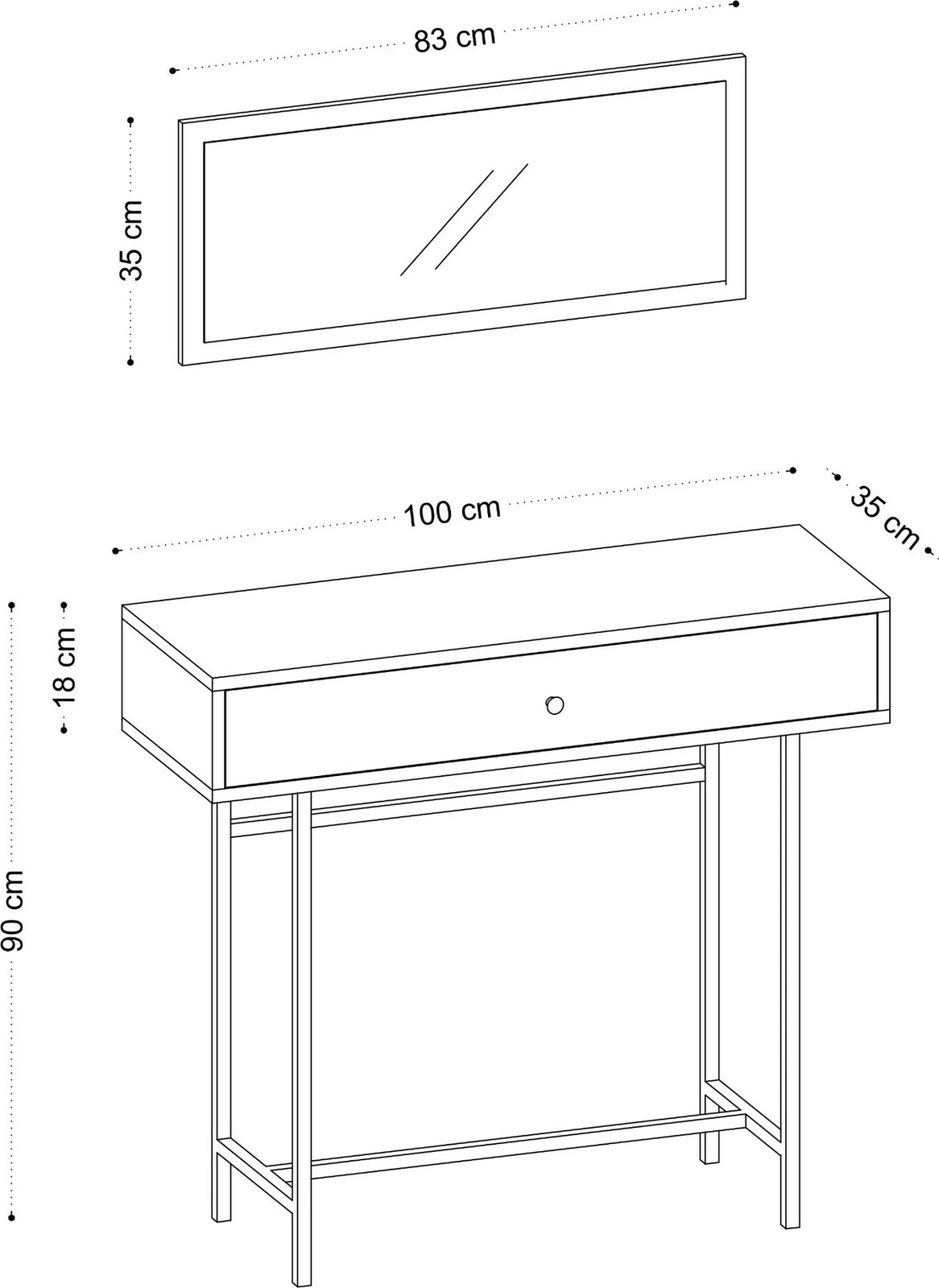 83 cm

35 cm

100 cm

35 cm

18 cm

90 cm