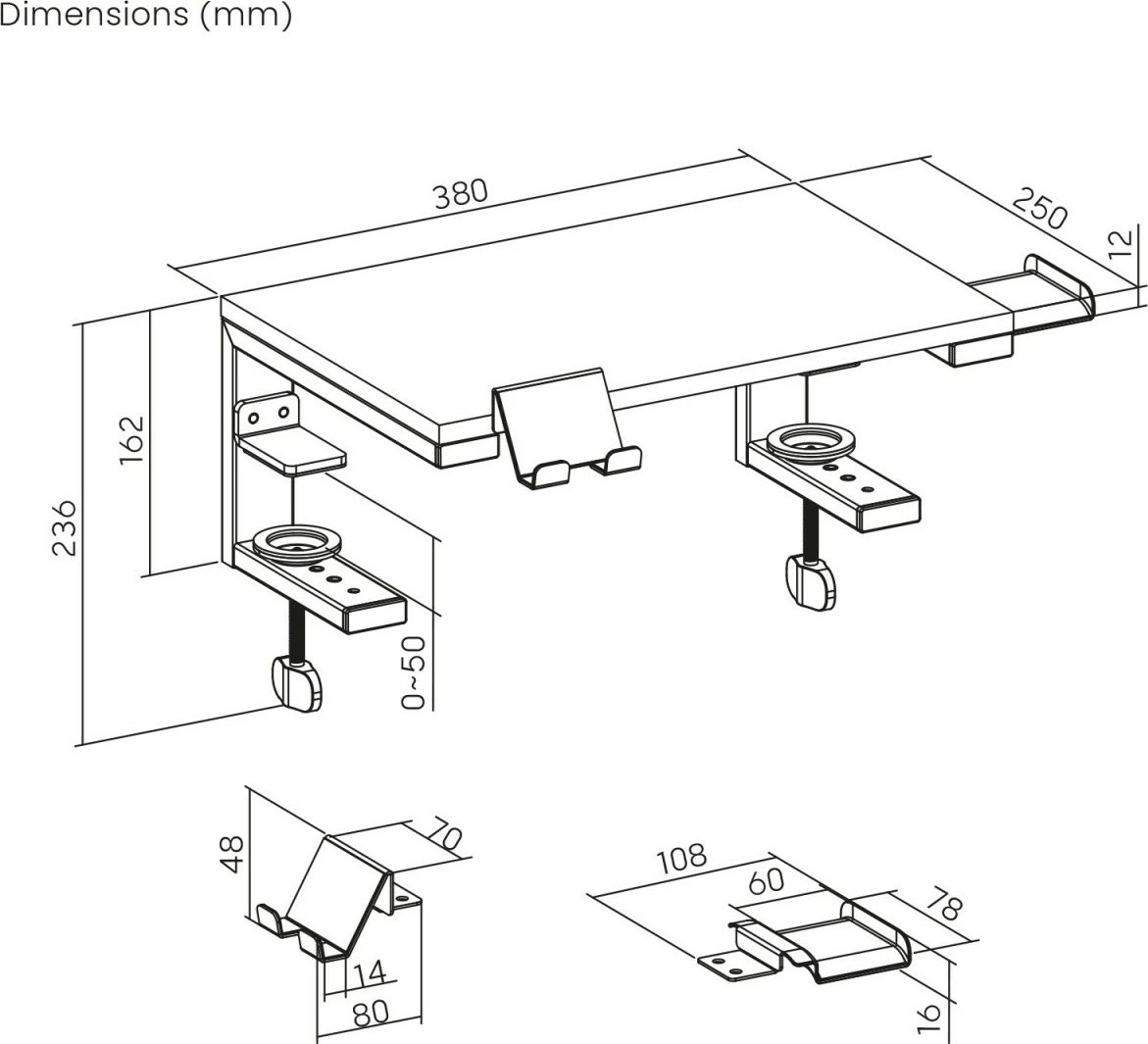 Dimensions (mm)

380
250
12
162
236
0~50

48
70
14
80

108
60
78
16