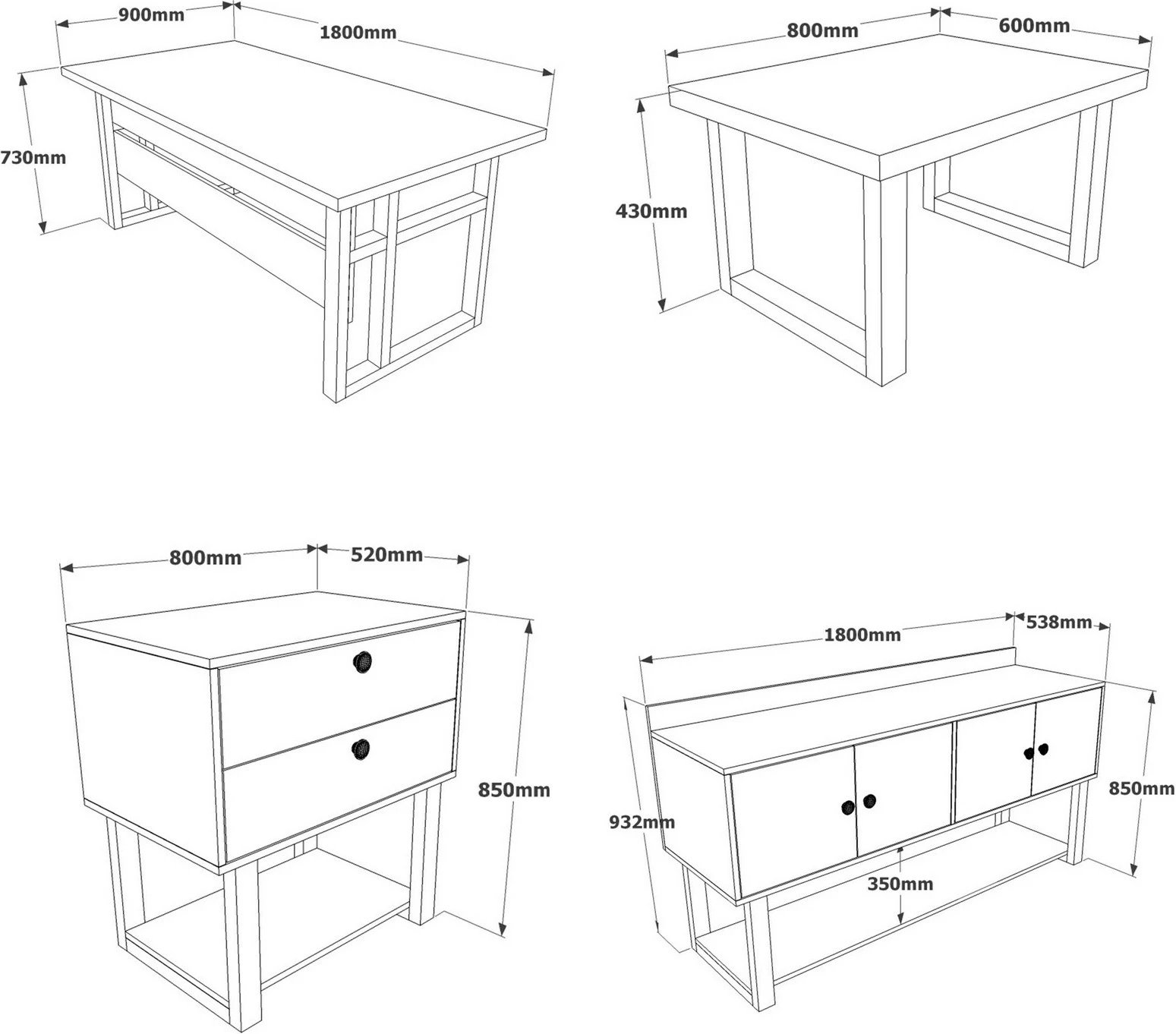 900mm
1800mm
730mm

800mm
600mm
430mm

800mm
520mm
850mm

1800mm
538mm
932mm
850mm
350mm