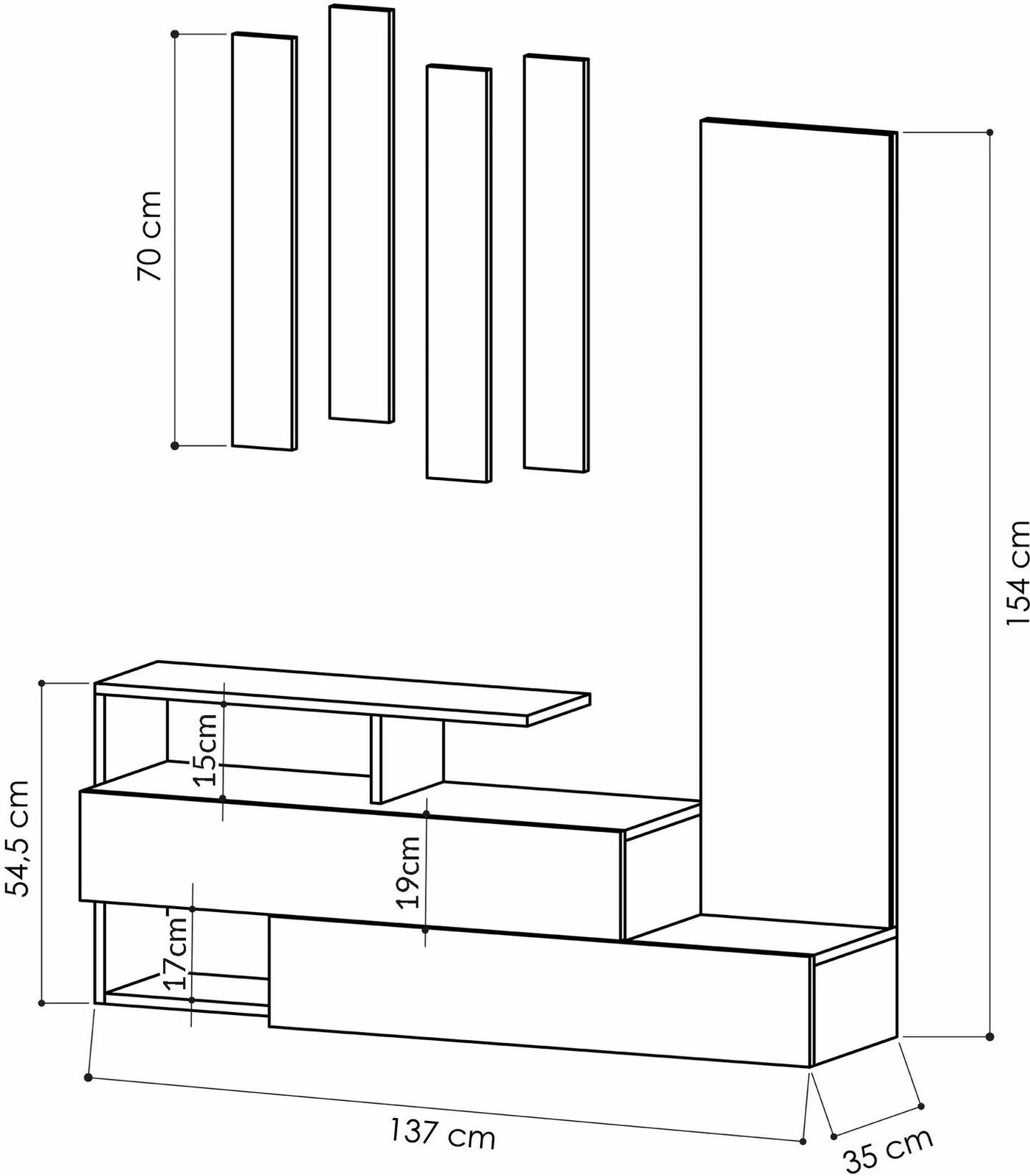 70 cm

154 cm

54,5 cm

15cm

19cm

17cm

137 cm

35 cm