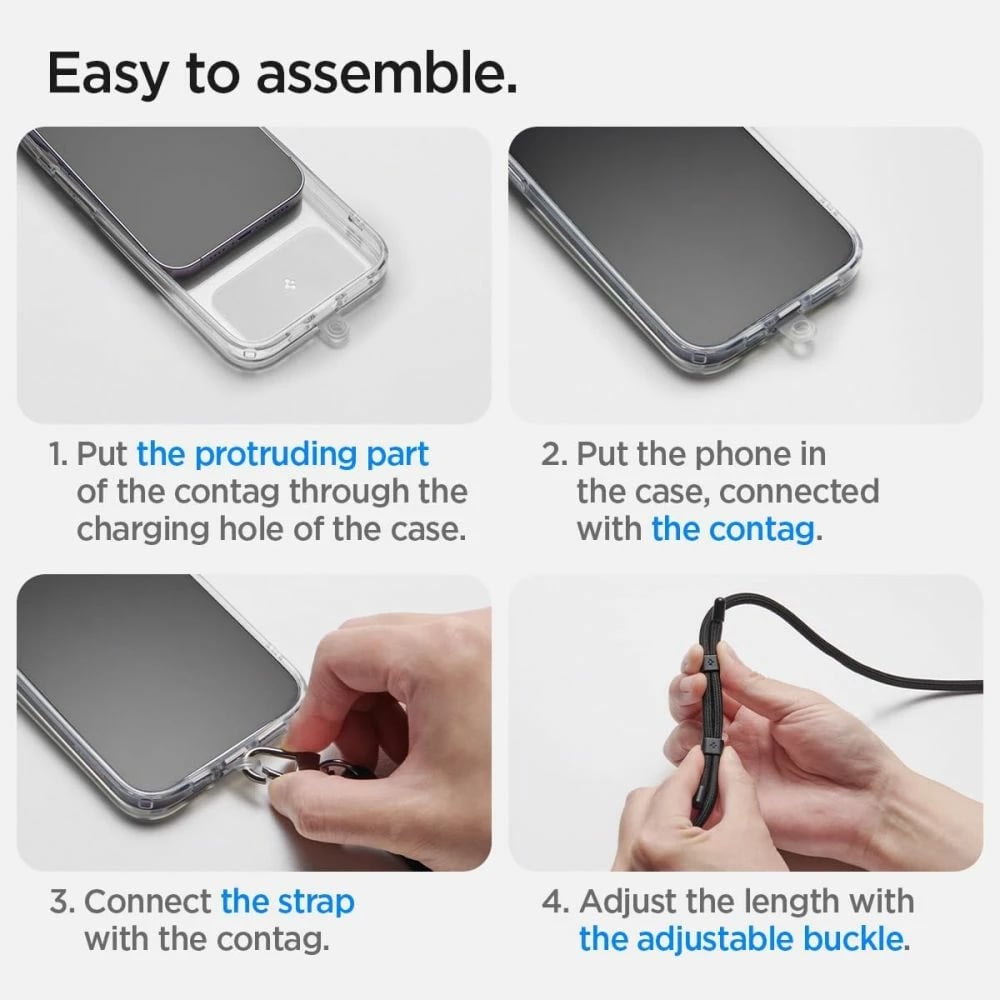 Easy to assemble.

1. Put the protruding part of the contag through the charging hole of the case.

2. Put the phone in the case, connected with the contag.

3. Connect the strap with the contag.

4. Adjust the length with the adjustable buckle.