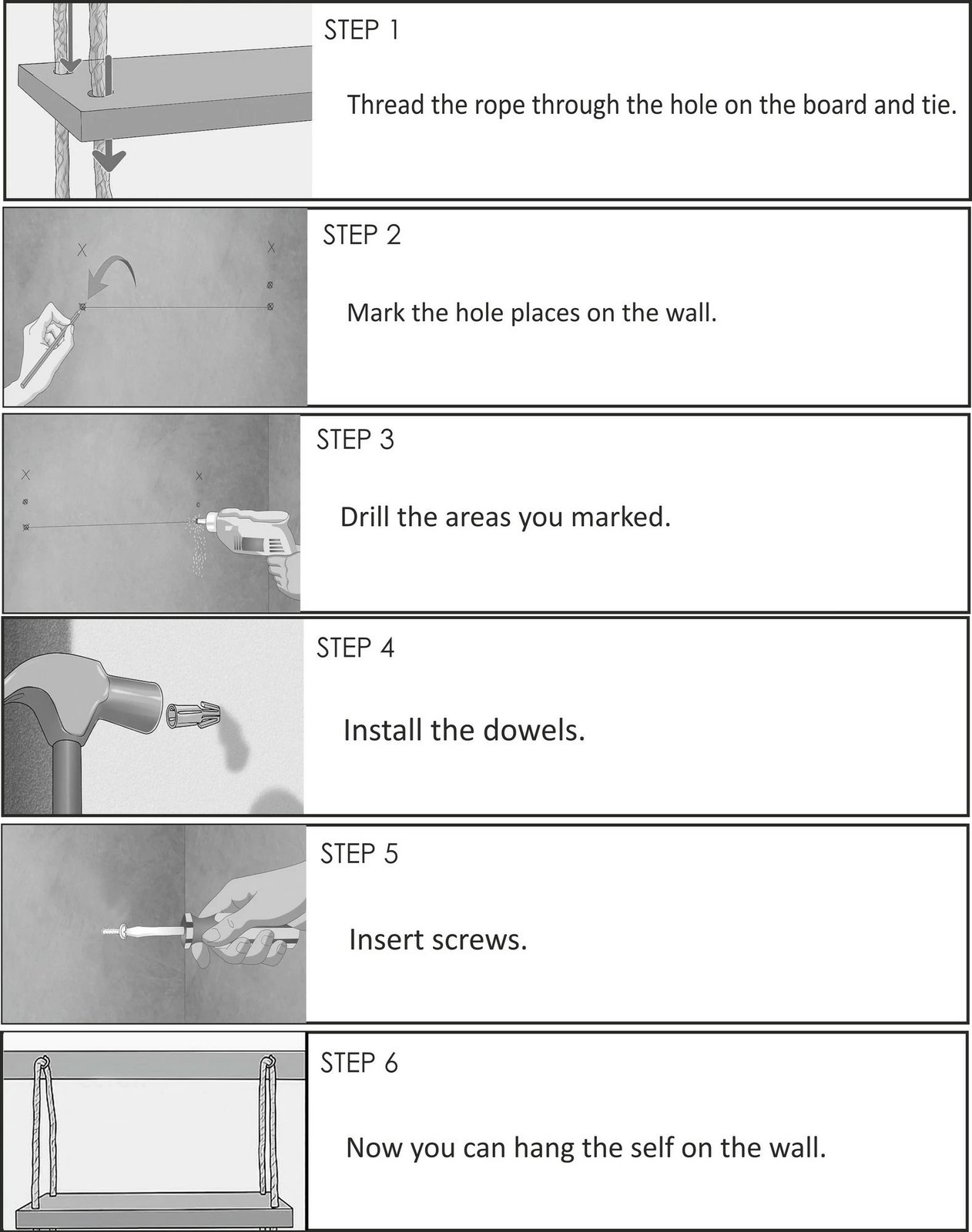 STEP 1

Thread the rope through the hole on the board and tie.

STEP 2

Mark the hole places on the wall.

STEP 3

Drill the areas you marked.

STEP 4

Install the dowels.

STEP 5

Insert screws.

STEP 6

Now you can hang the self on the wall.