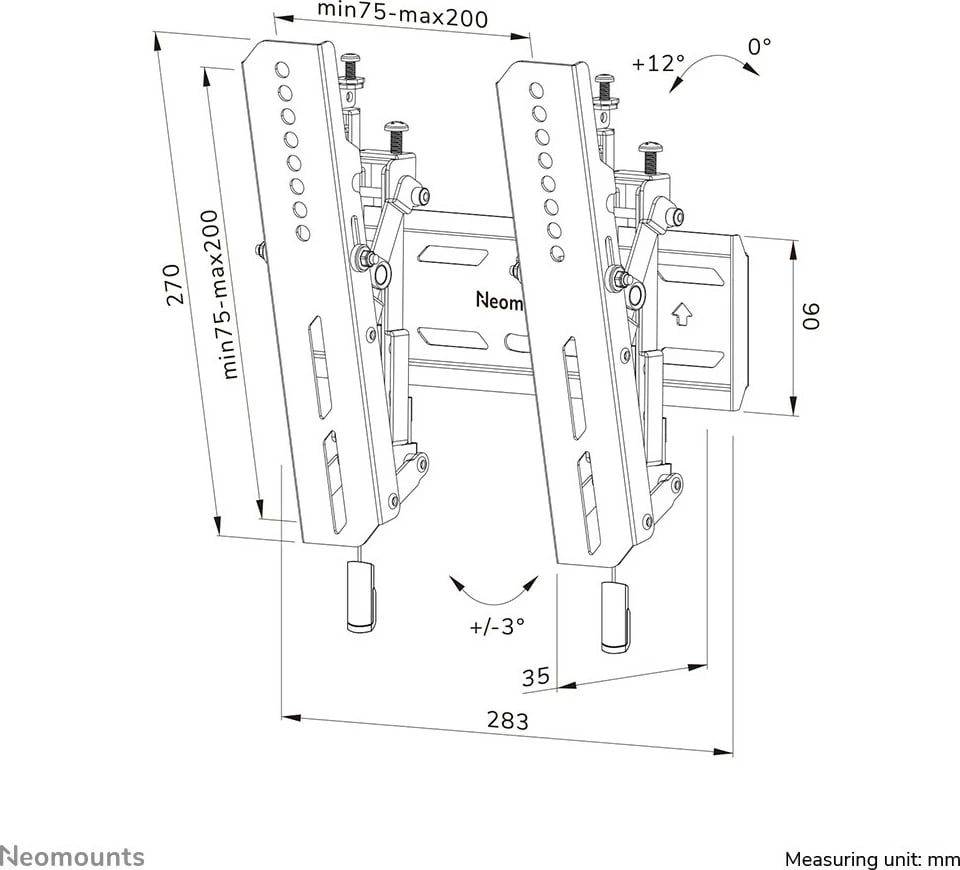 min75-max200

+12°

0°

270

min75-max200

Neom

90

+/-3°

35

283

Neomounts

Measuring unit: mm