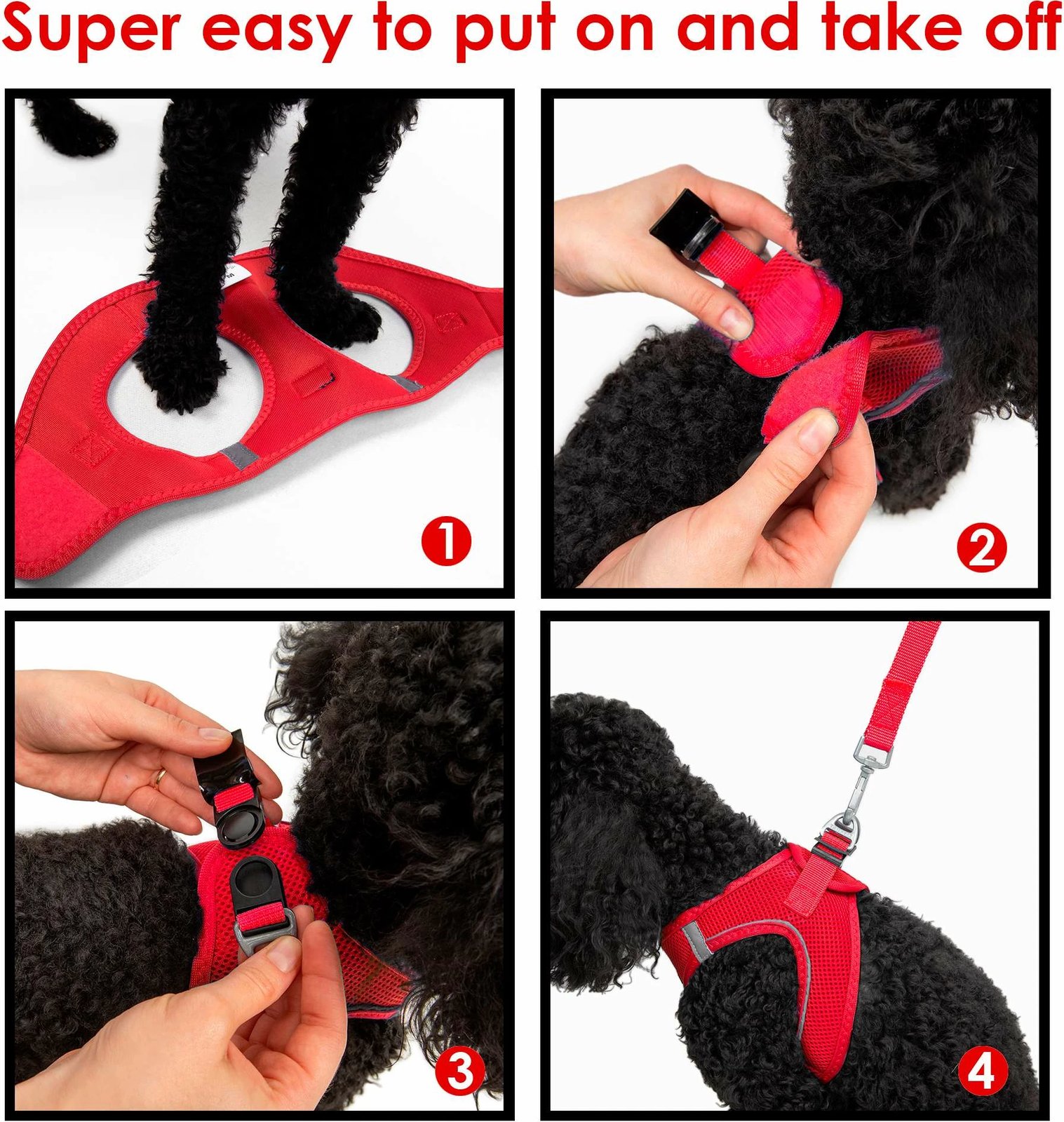 Super easy to put on and take off

1

2

3

4