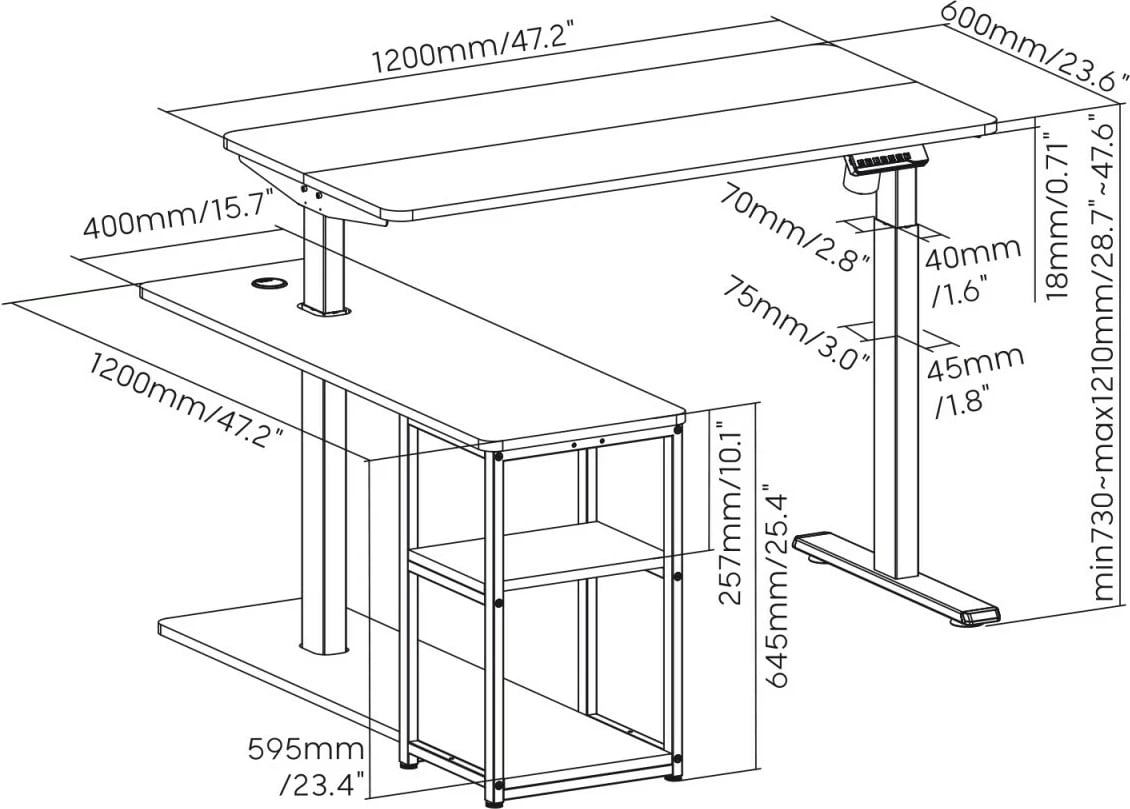 1200mm/47.2"

600mm/23.6"

400mm/15.7"

70mm/2.8"

40mm /1.6"

18mm/0.71"

75mm/3.0"

45mm /1.8"

min730~max1210mm/28.7"~47.6"

1200mm/47.2"

257mm/10.1"

645mm/25.4"

595mm /23.4"